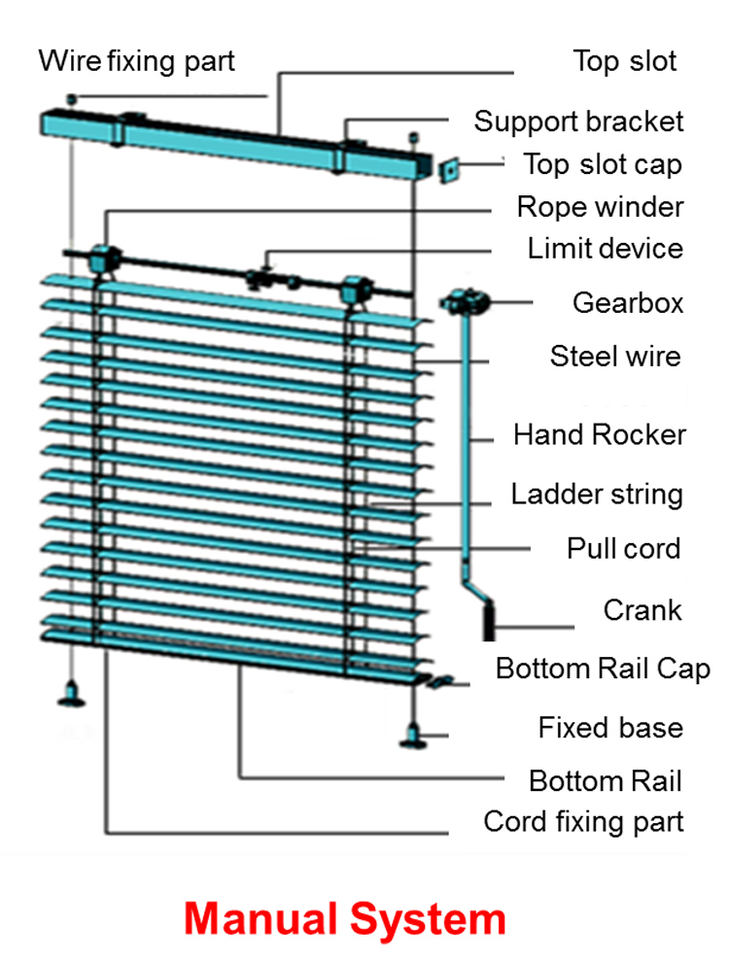 Wire fixing part
Top slot
Support bracket
Top slot cap
Rope winder
Limit device
Gearbox
Steel wire
Hand Rocker
Ladder string
Pull cord
Crank
Bottom Rail Cap
Fixed base
Bottom Rail
Cord fixing part

Manual System