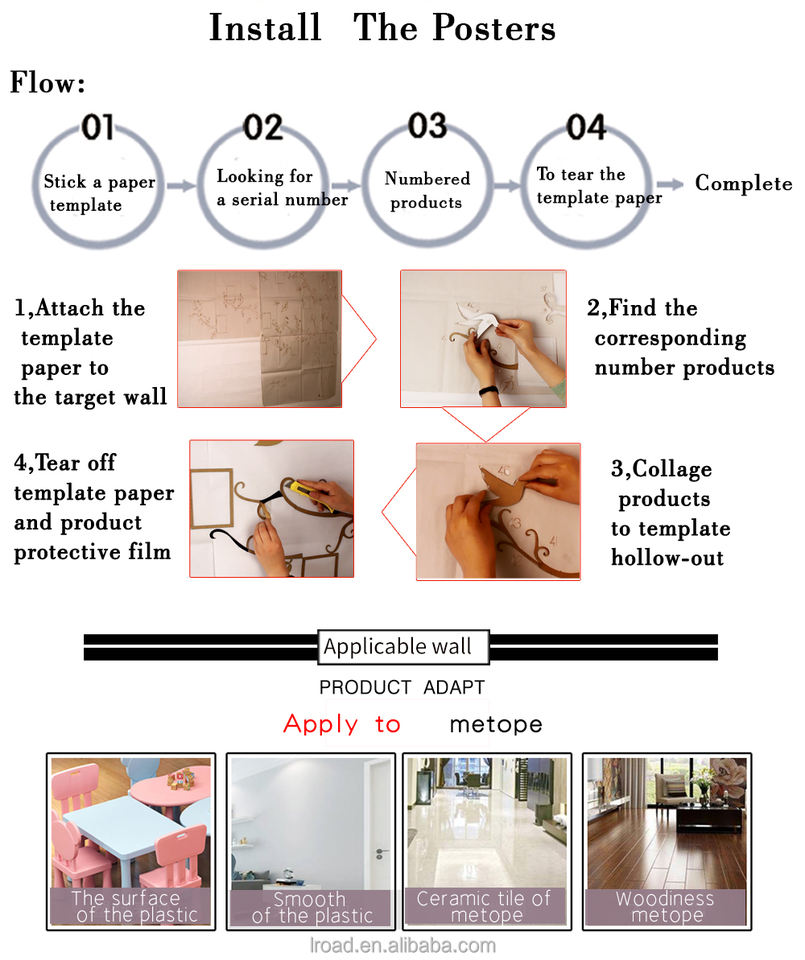 Install The Posters

Flow:

01
Stick a paper template

02
Looking for a serial number

03
Numbered products

04
To tear the template paper

Complete

1,Attach the template paper to the target wall

2,Find the corresponding number products

4,Tear off template paper and product protective film

3,Collage products to template hollow-out

Applicable wall

PRODUCT ADAPT

Apply to metope

The surface of the plastic

Smooth of the plastic

Ceramic tile of metope

Woodiness metope

lroad.en.alibaba.com