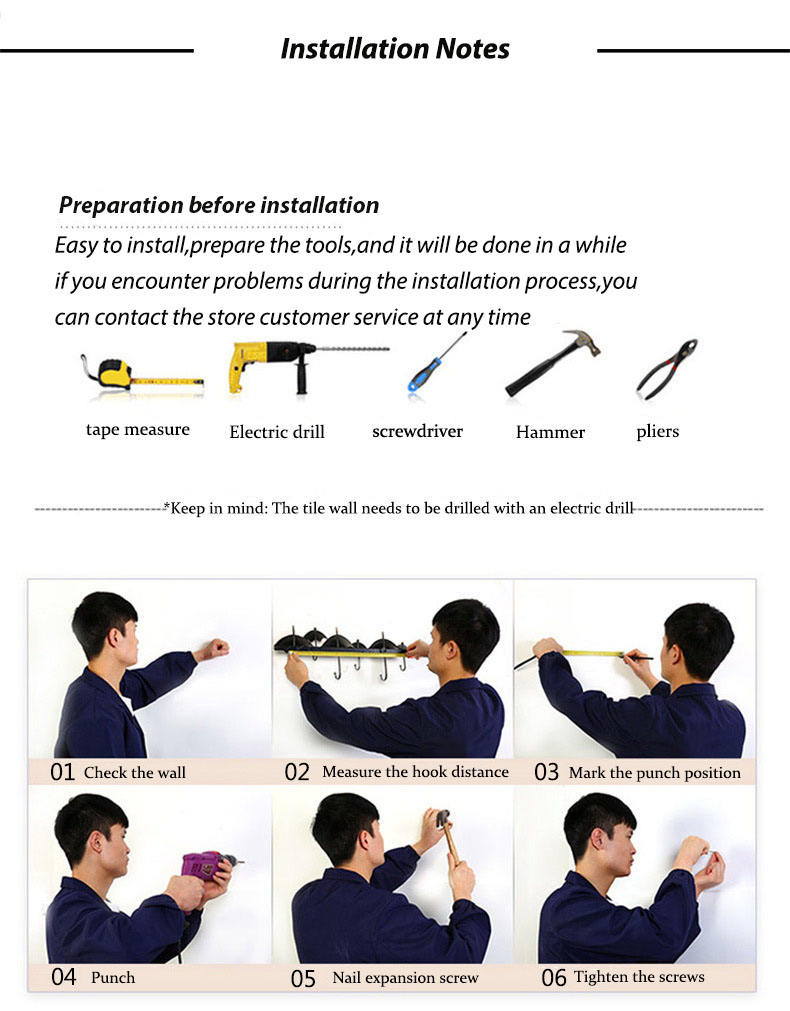 Installation Notes

Preparation before installation

Easy to install,prepare the tools,and it will be done in a while if you encounter problems during the installation process,you can contact the store customer service at any time

tape measure
Electric drill
screwdriver
Hammer
pliers

*Keep in mind: The tile wall needs to be drilled with an electric drill

01 Check the wall
02 Measure the hook distance
03 Mark the punch position
04 Punch
05 Nail expansion screw
06 Tighten the screws