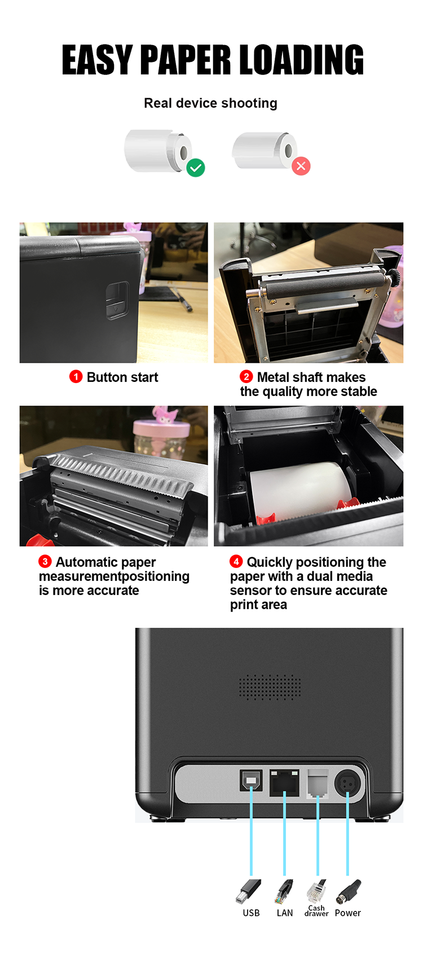 EASY PAPER LOADING

Real device shooting

1 Button start

2 Metal shaft makes the quality more stable

3 Automatic paper measurementpositioning is more accurate

4 Quickly positioning the paper with a dual media sensor to ensure accurate print area

USB LAN Cash drawer Power