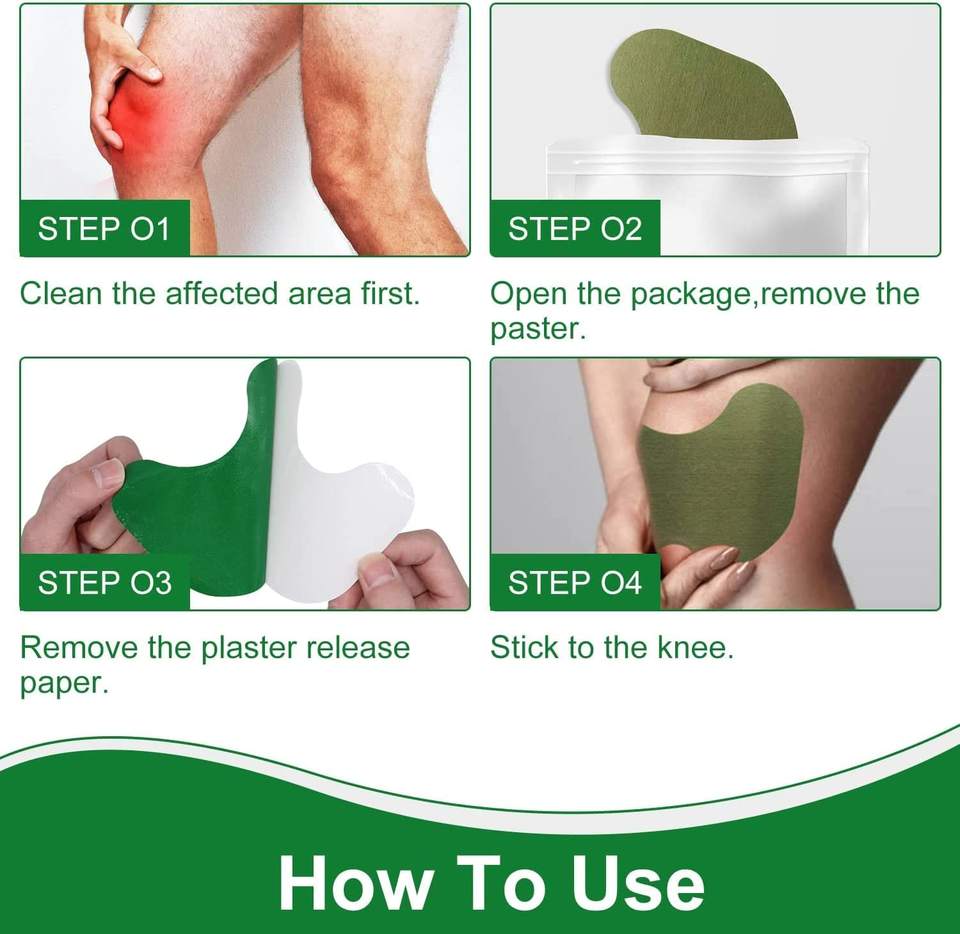 STEP O1

Clean the affected area first.

STEP O2

Open the package,remove the paster.

STEP O3

Remove the plaster release paper.

STEP O4

Stick to the knee.

How To Use