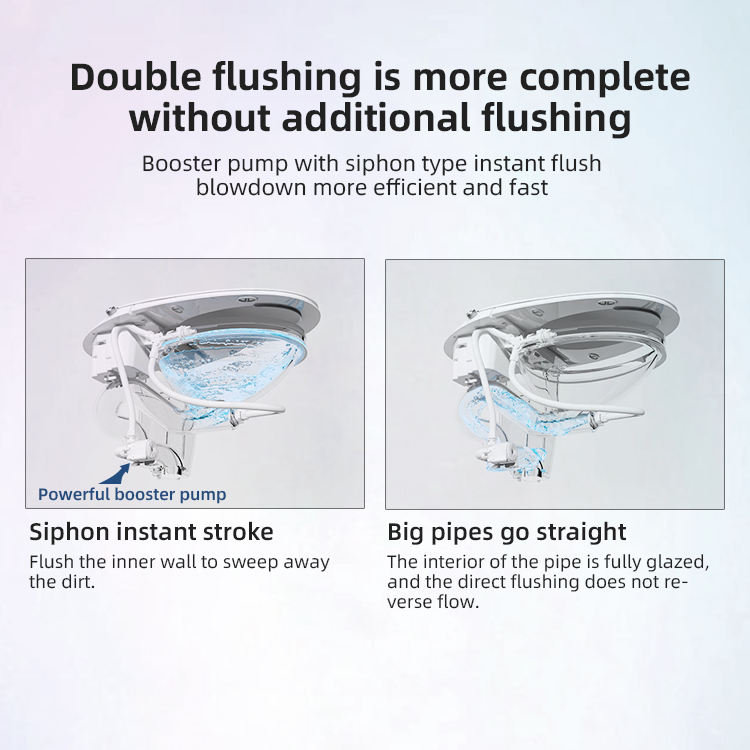 Double flushing is more complete without additional flushing

Booster pump with siphon type instant flush blowdown more efficient and fast

Powerful booster pump

Siphon instant stroke

Flush the inner wall to sweep away the dirt.

Big pipes go straight

The interior of the pipe is fully glazed, and the direct flushing does not reverse flow.