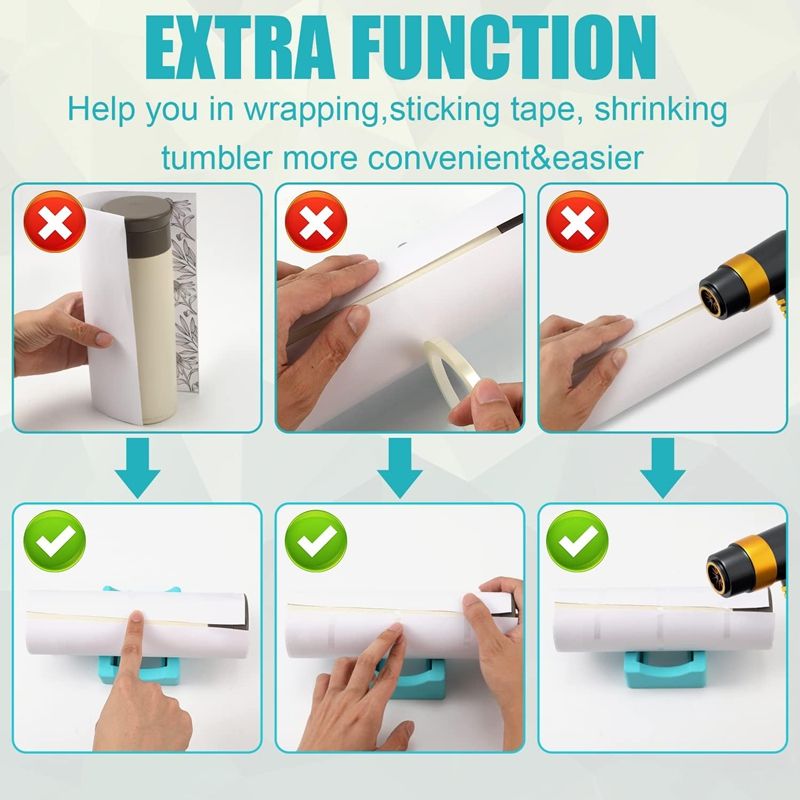 EXTRA FUNCTION

Help you in wrapping,sticking tape, shrinking tumbler more convenient&easier