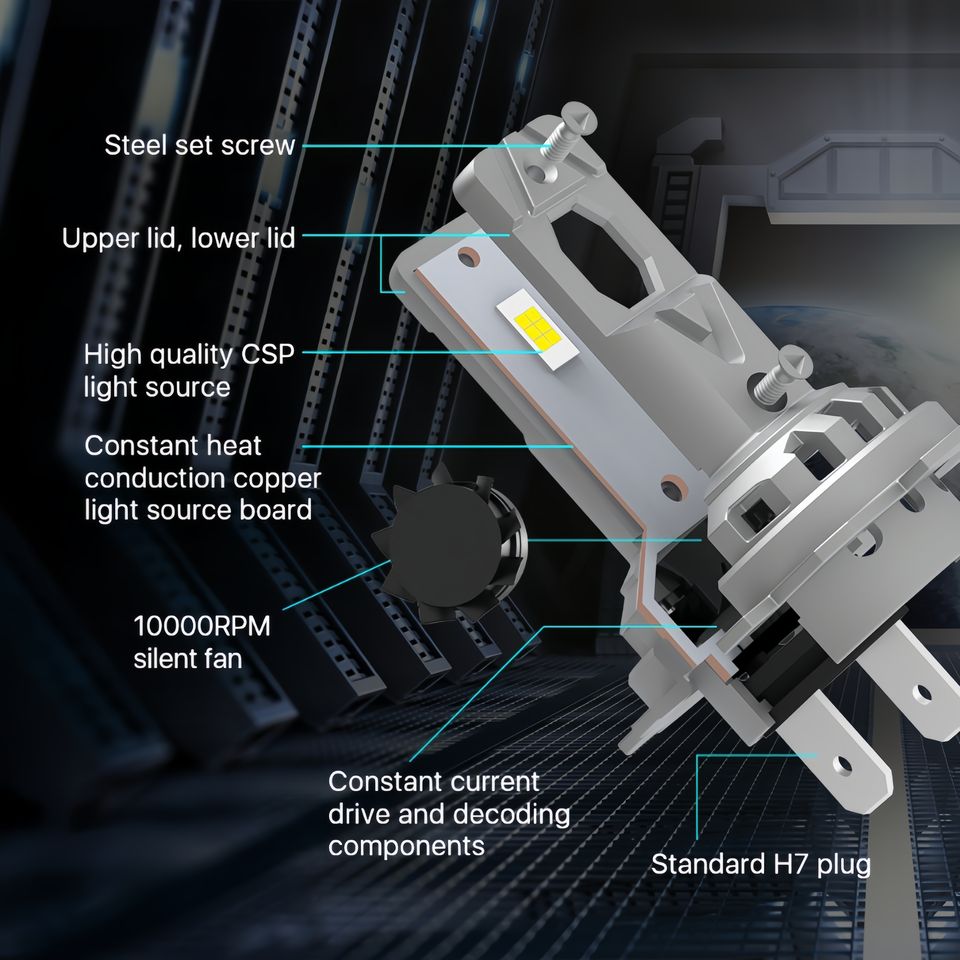 Steel set screw

Upper lid, lower lid

High quality CSP light source

Constant heat conduction copper light source board

10000RPM silent fan

Constant current drive and decoding components

Standard H7 plug