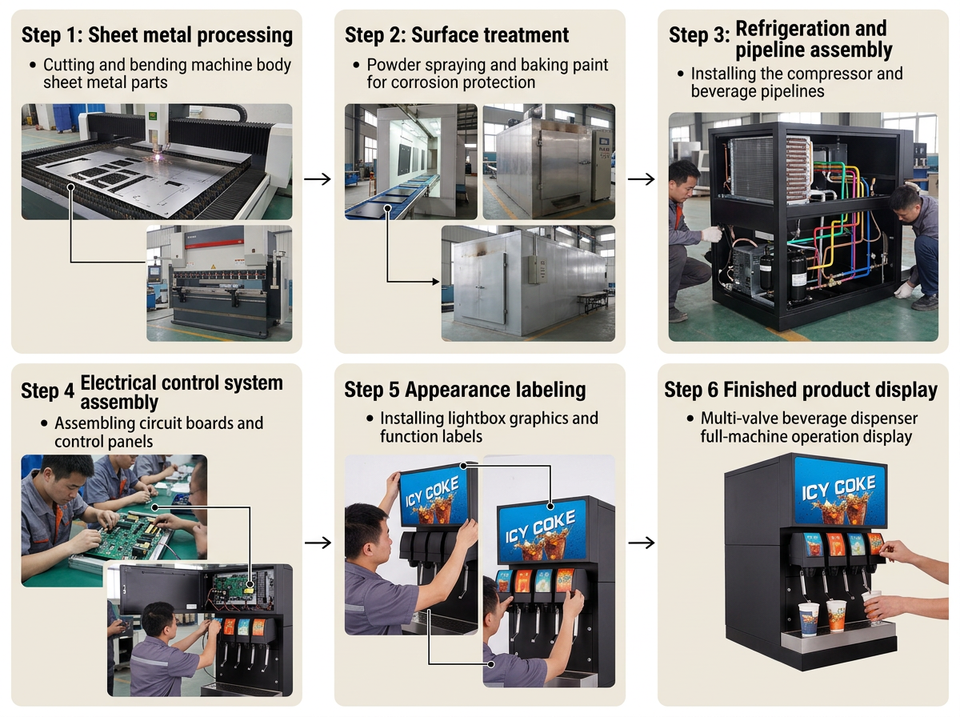 Step 1: Sheet metal processing
• Cutting and bending machine body sheet metal parts

Step 2: Surface treatment
• Powder spraying and baking paint for corrosion protection

Step 3: Refrigeration and pipeline assembly
• Installing the compressor and beverage pipelines

Step 4 Electrical control system assembly
• Assembling circuit boards and control panels

Step 5 Appearance labeling
• Installing lightbox graphics and function labels

ICY COKE

ICY COKE

Step 6 Finished product display
• Multi-valve beverage dispenser full-machine operation display

ICY COKE