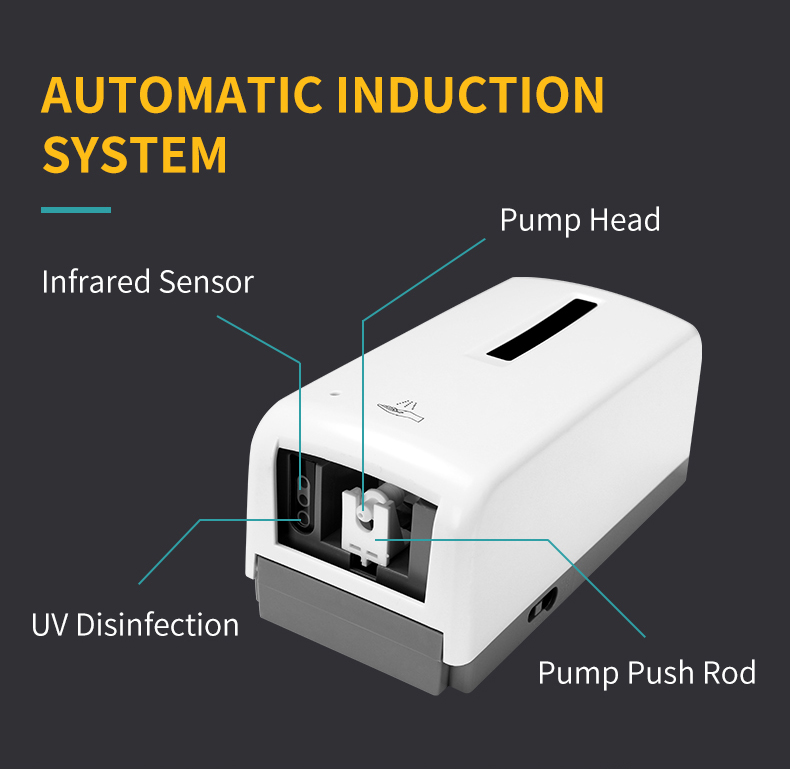 AUTOMATIC INDUCTION SYSTEM

Pump Head

Infrared Sensor

UV Disinfection

Pump Push Rod