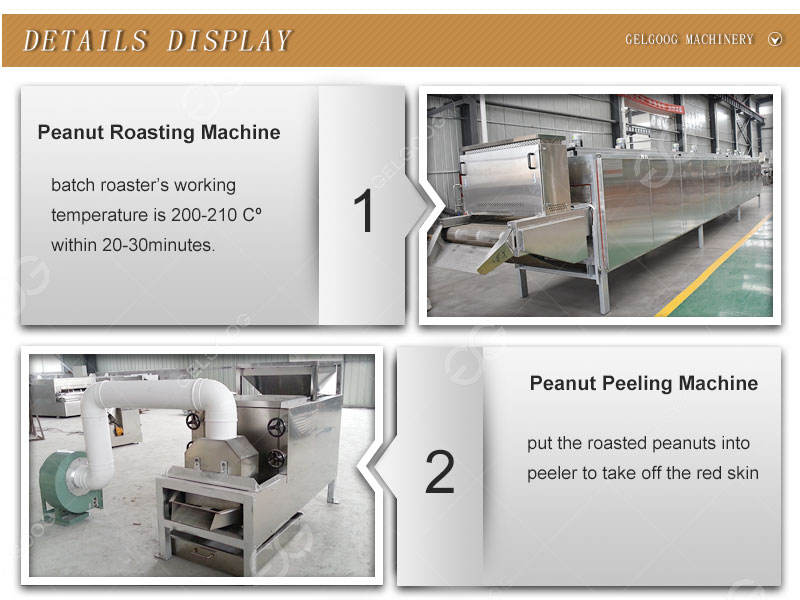 DETAILS DISPLAY

GELGOOG MACHINERY

Peanut Roasting Machine

batch roaster's working temperature is 200-210 Cº within 20-30minutes.

1

2

Peanut Peeling Machine

put the roasted peanuts into peeler to take off the red skin