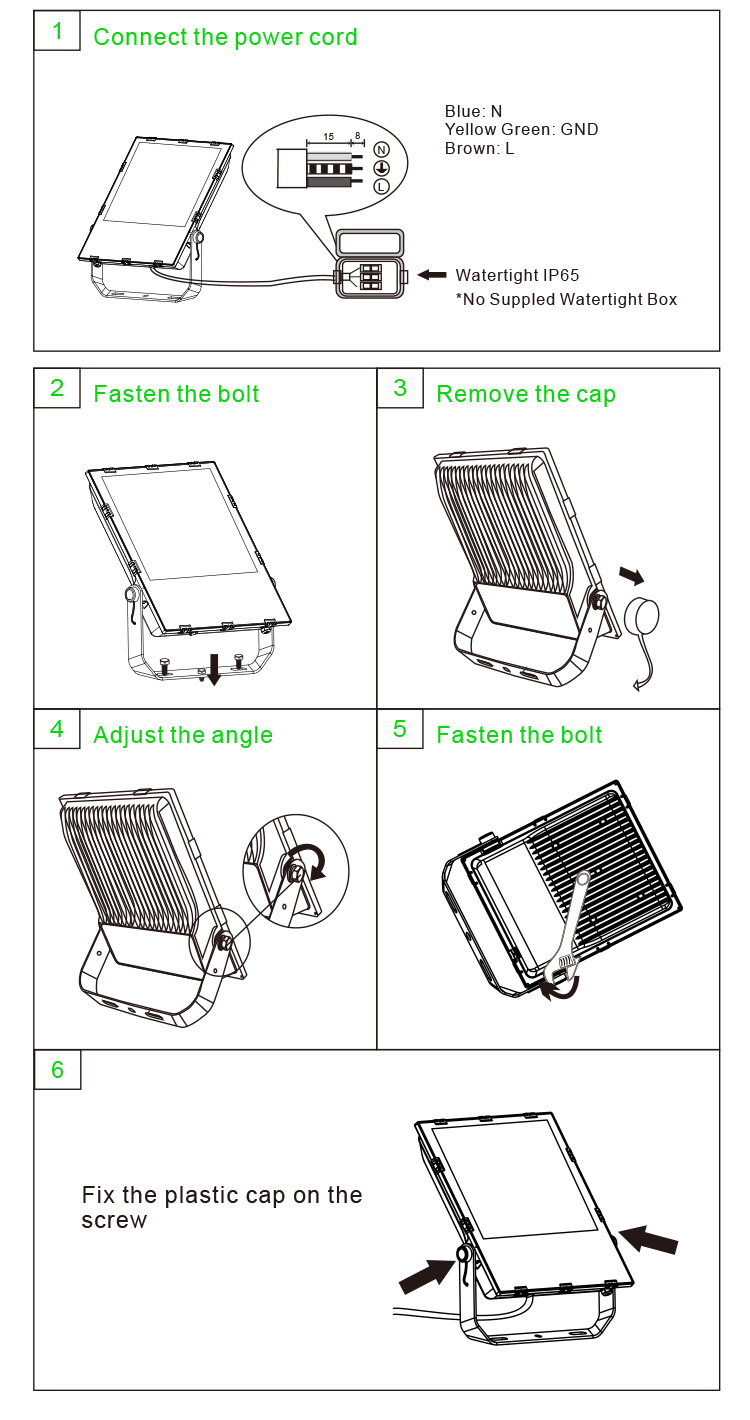 1 Connect the power cord

15 8

N

L

Blue: N
Yellow Green: GND
Brown: L

Watertight IP65
*No Suppled Watertight Box

2 Fasten the bolt

3 Remove the cap

4 Adjust the angle

5 Fasten the bolt

6

Fix the plastic cap on the screw