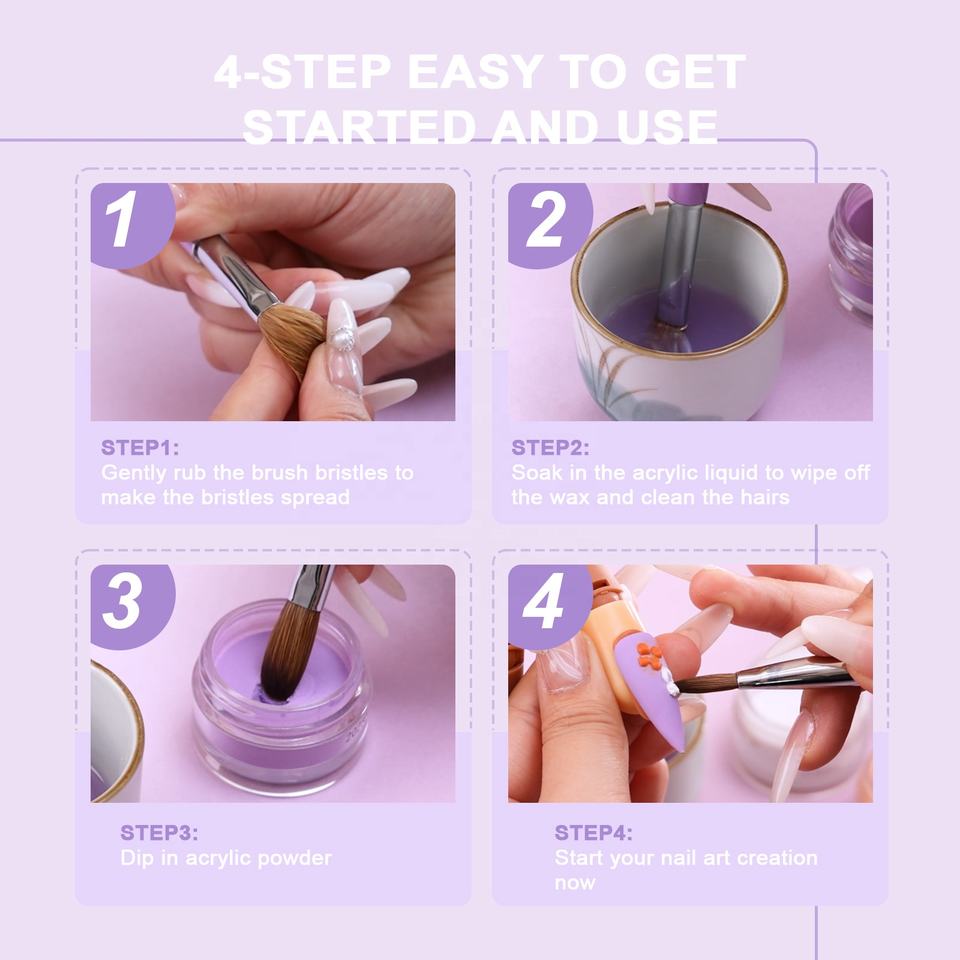 4-STEP EASY TO GET STARTED AND USE

1

STEP1:
Gently rub the brush bristles to make the bristles spread

2

STEP2:
Soak in the acrylic liquid to wipe off the wax and clean the hairs

3

STEP3:
Dip in acrylic powder

4

STEP4:
Start your nail art creation now