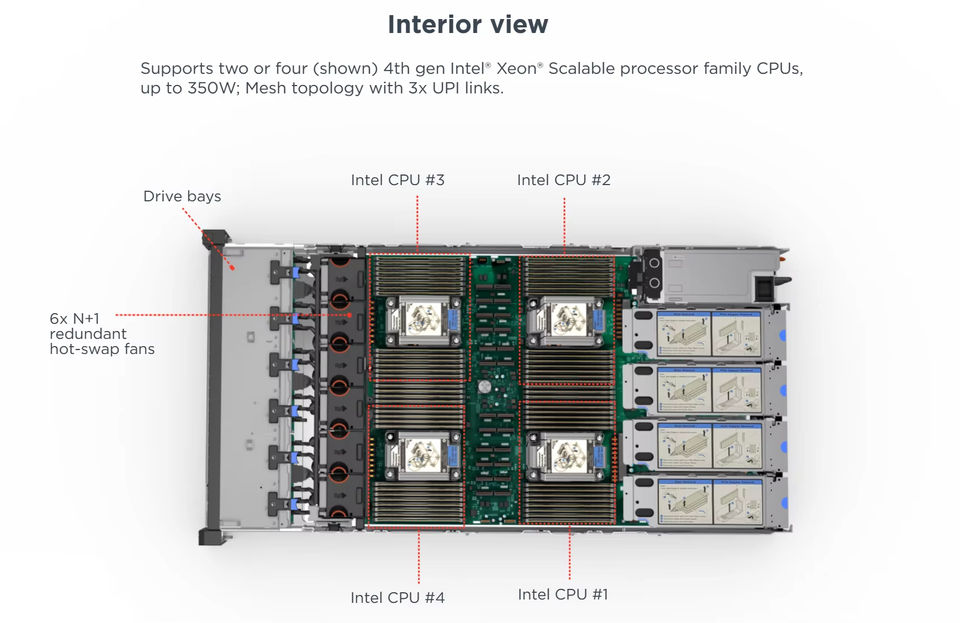 Interior view

Supports two or four (shown) 4th gen Intel® Xeon® Scalable processor family CPUs, up to 350W; Mesh topology with 3x UPI links.

Drive bays

Intel CPU #3

Intel CPU #2

6x N+1 redundant hot-swap fans

Intel CPU #4

Intel CPU #1