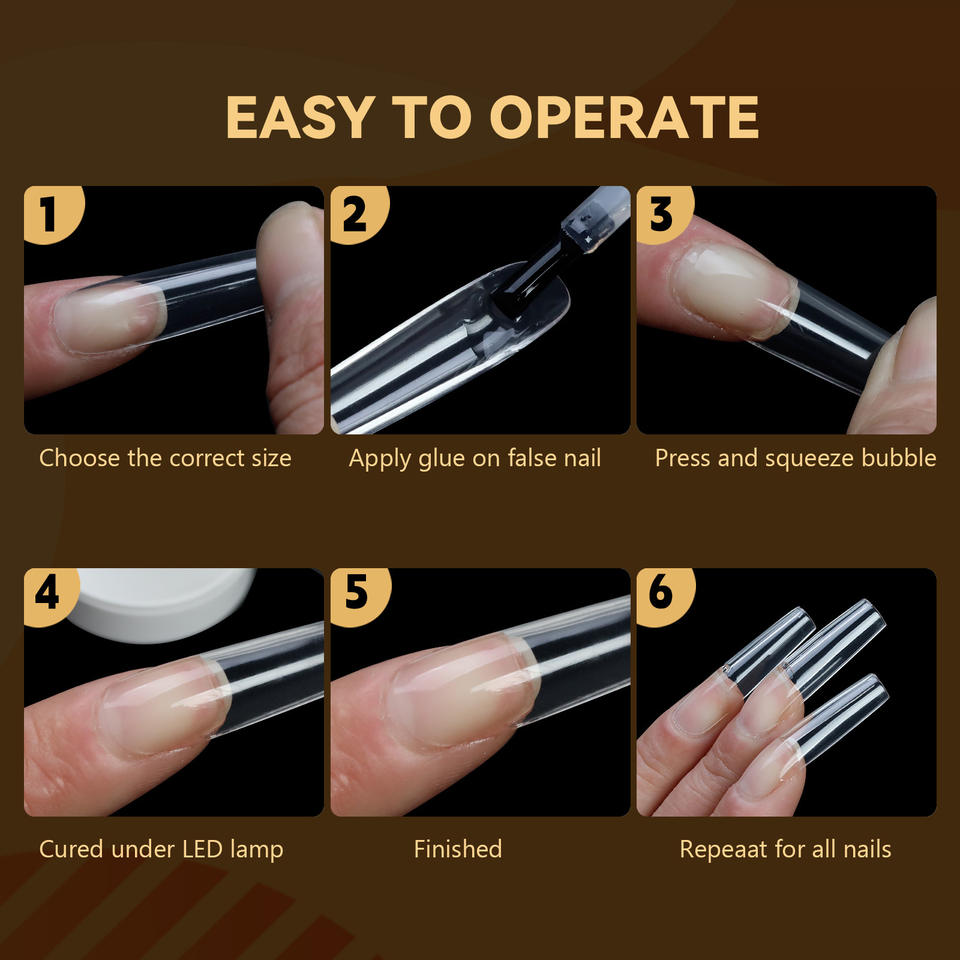 EASY TO OPERATE

1
Choose the correct size

2
Apply glue on false nail

3
Press and squeeze bubble

4
Cured under LED lamp

5
Finished

6
Repeaat for all nails