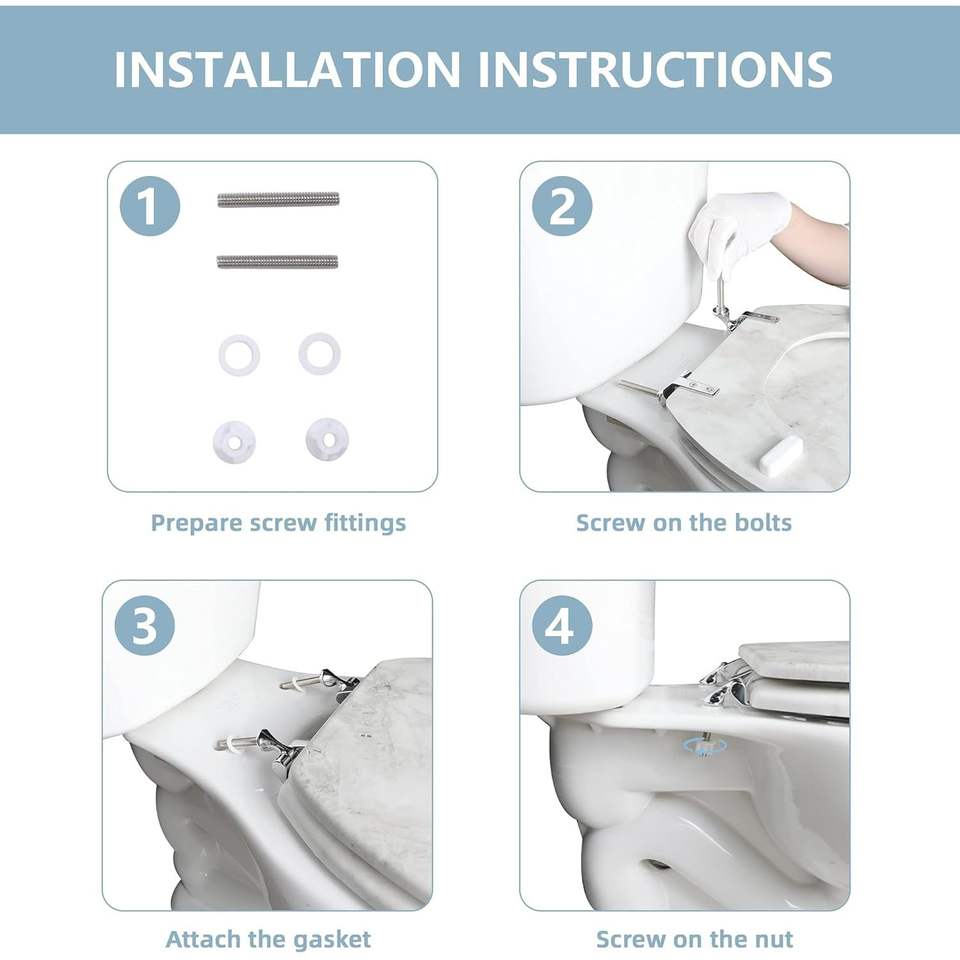 INSTALLATION INSTRUCTIONS

1

Prepare screw fittings

2

Screw on the bolts

3

Attach the gasket

4

Screw on the nut