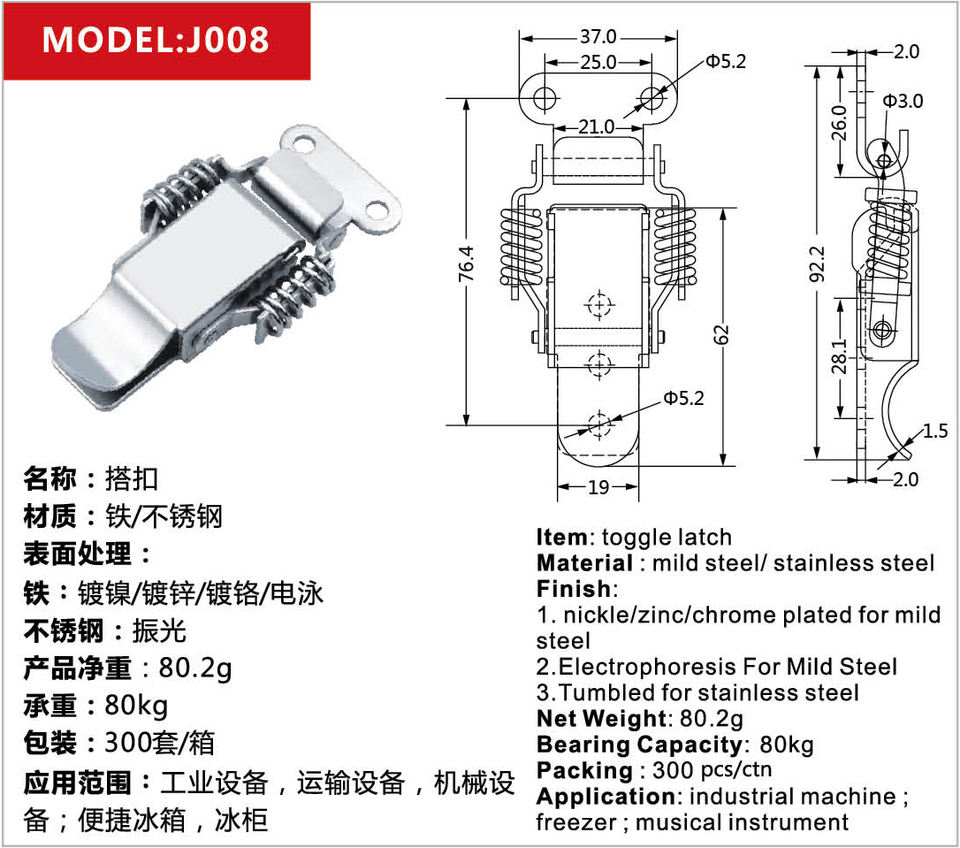 MODEL:J008

37.0
25.0
Φ5.2
21.0
76.4
62
Φ5.2
19

2.0
Φ3.0
26.0
92.2
28.1
1.5
2.0

名称：搭扣
材质：铁/不锈钢
表面处理：
铁：镀镍/镀锌/镀铬/电泳
不锈钢：振光
产品净重：80.2g
承重：80kg
包装：300套/箱
应用范围：工业设备，运输设备，机械设备；便捷冰箱，冰柜

Item: toggle latch
Material : mild steel/ stainless steel
Finish:
1. nickle/zinc/chrome plated for mild steel
2.Electrophoresis For Mild Steel
3.Tumbled for stainless steel
Net Weight: 80.2g
Bearing Capacity: 80kg
Packing : 300 pcs/ctn
Application: industrial machine ; freezer ; musical instrument