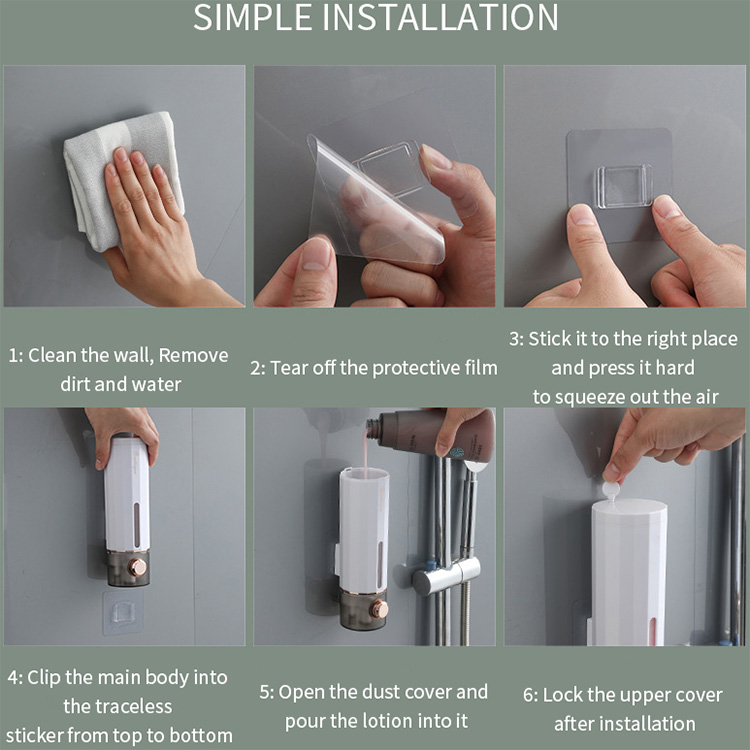 SIMPLE INSTALLATION

1: Clean the wall, Remove dirt and water

2: Tear off the protective film

3: Stick it to the right place and press it hard to squeeze out the air

4: Clip the main body into the traceless sticker from top to bottom

5: Open the dust cover and pour the lotion into it

6: Lock the upper cover after installation