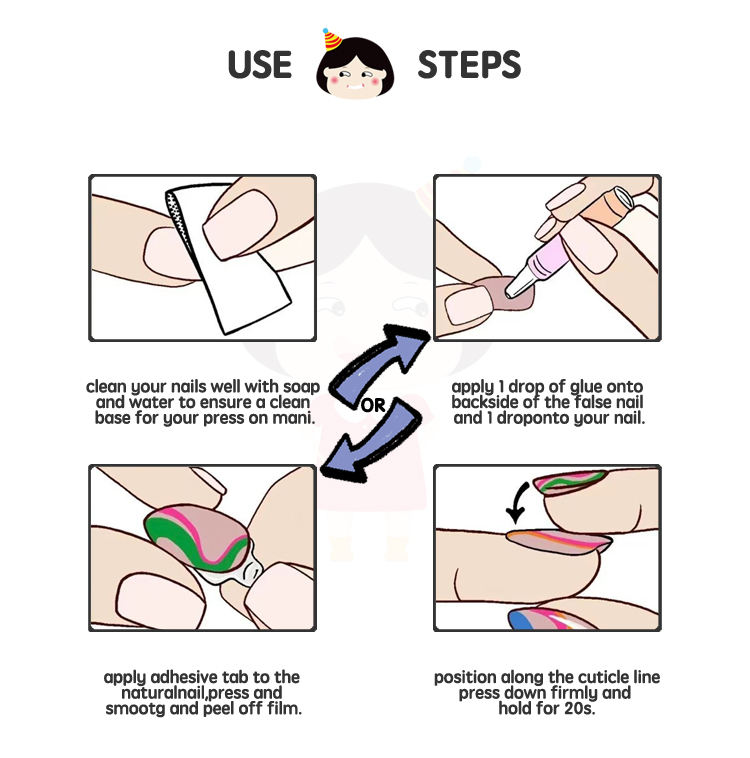 USE STEPS

clean your nails well with soap and water to ensure a clean base for your press on mani.

OR

apply 1 drop of glue onto backside of the false nail and 1 droponto your nail.

apply adhesive tab to the naturalnail,press and smootg and peel off film.

position along the cuticle line press down firmly and hold for 20s.