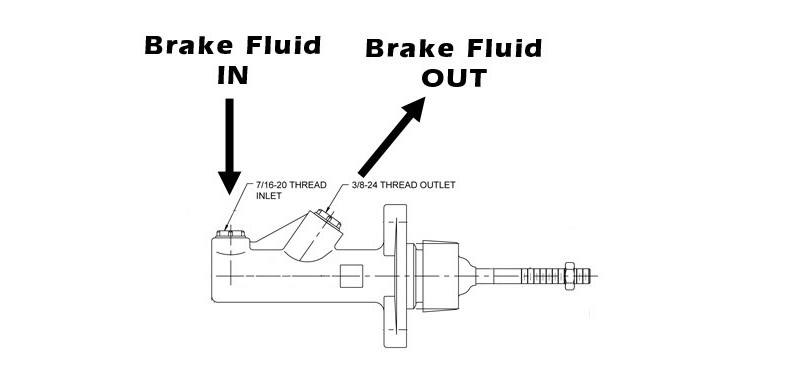 Brake Fluid
IN

Brake Fluid
OUT

7/16-20 THREAD
INLET

3/8-24 THREAD OUTLET