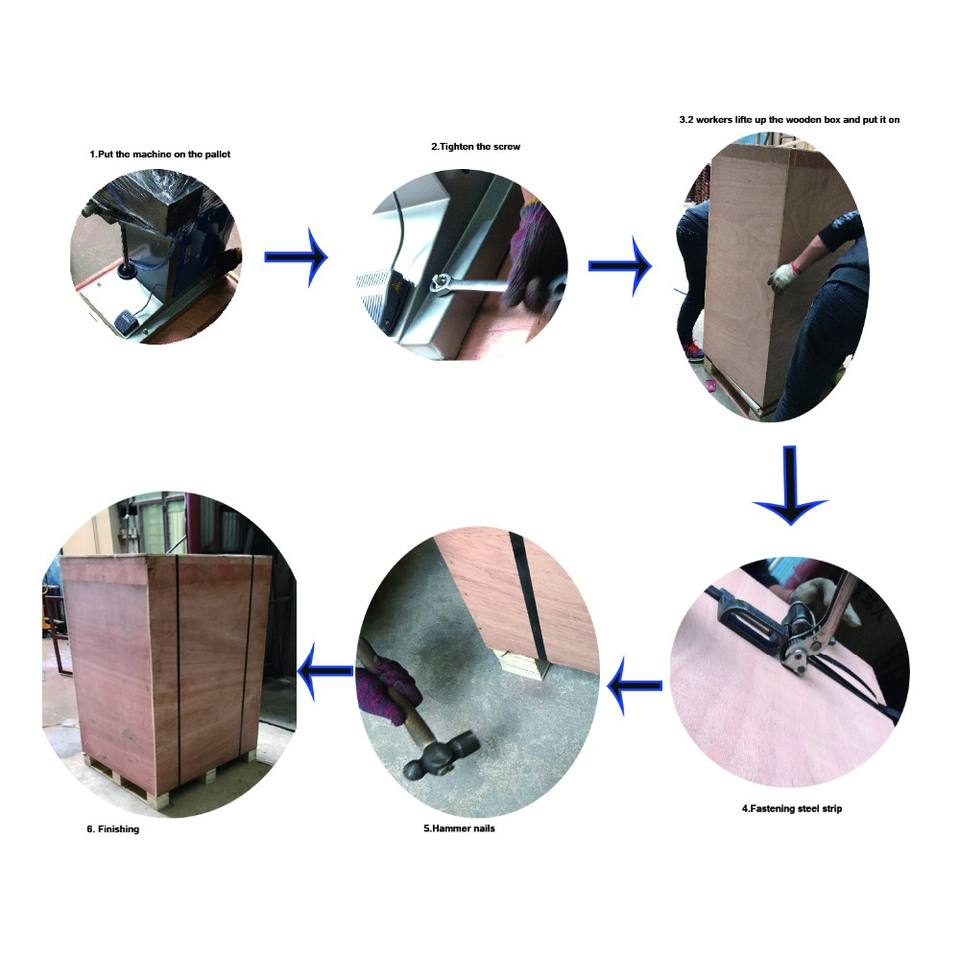 1.Put the machine on the pallet

2.Tighten the screw

3.2 workers lifte up the wooden box and put it on

4.Fastening steel strip

5.Hammer nails

6. Finishing