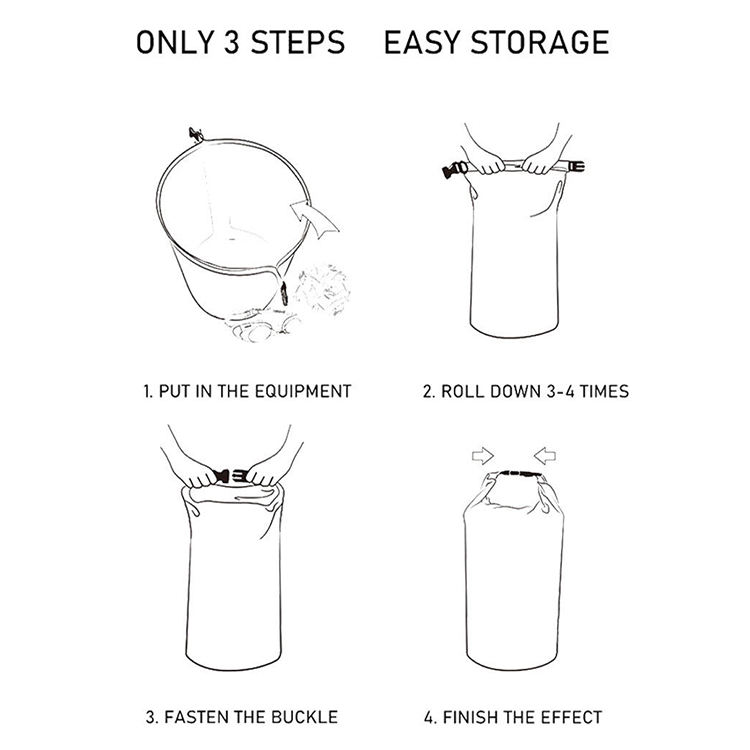 ONLY 3 STEPS EASY STORAGE

1. PUT IN THE EQUIPMENT

2. ROLL DOWN 3-4 TIMES

3. FASTEN THE BUCKLE

4. FINISH THE EFFECT