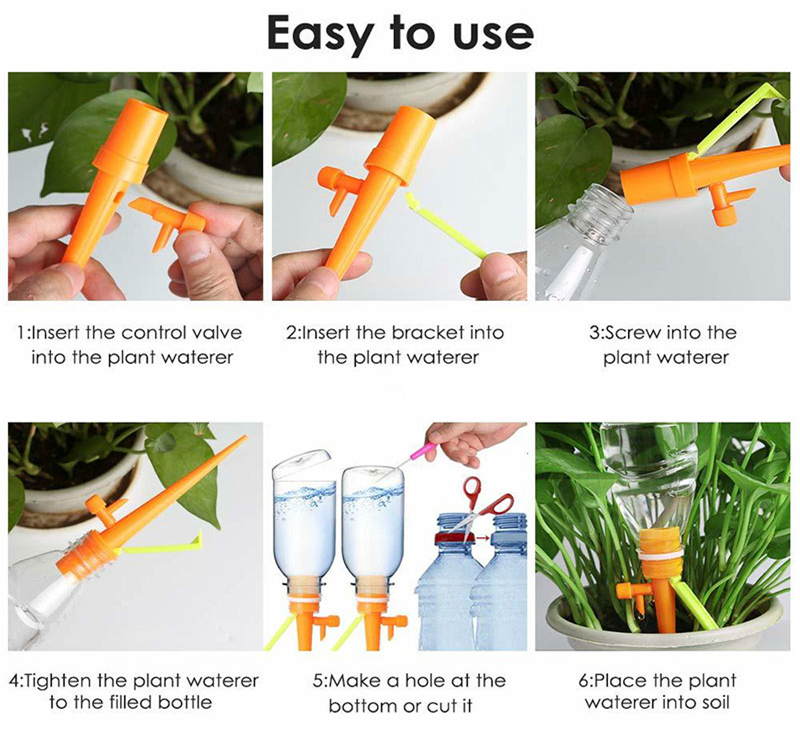 Easy to use

1:Insert the control valve into the plant waterer

2:Insert the bracket into the plant waterer

3:Screw into the plant waterer

4:Tighten the plant waterer to the filled bottle

5:Make a hole at the bottom or cut it

6:Place the plant waterer into soil