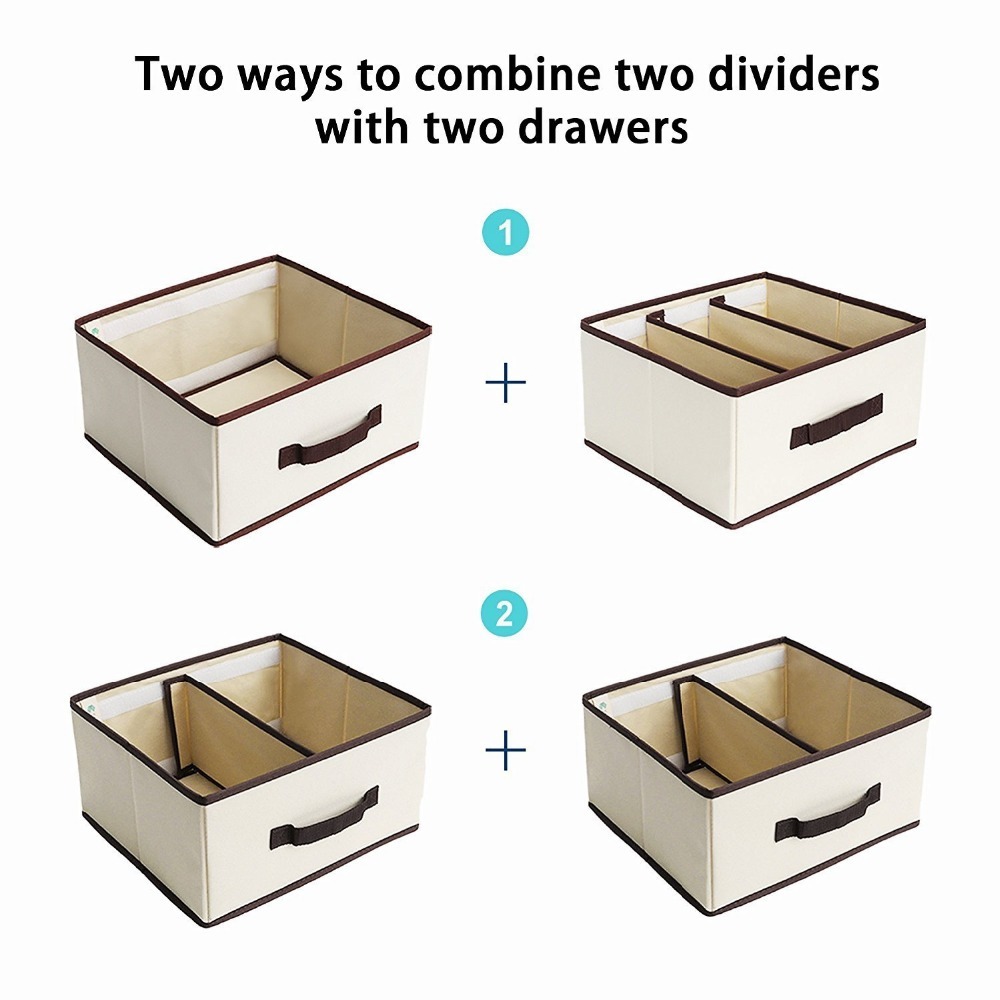 Two ways to combine two dividers with two drawers

1

+

2

+