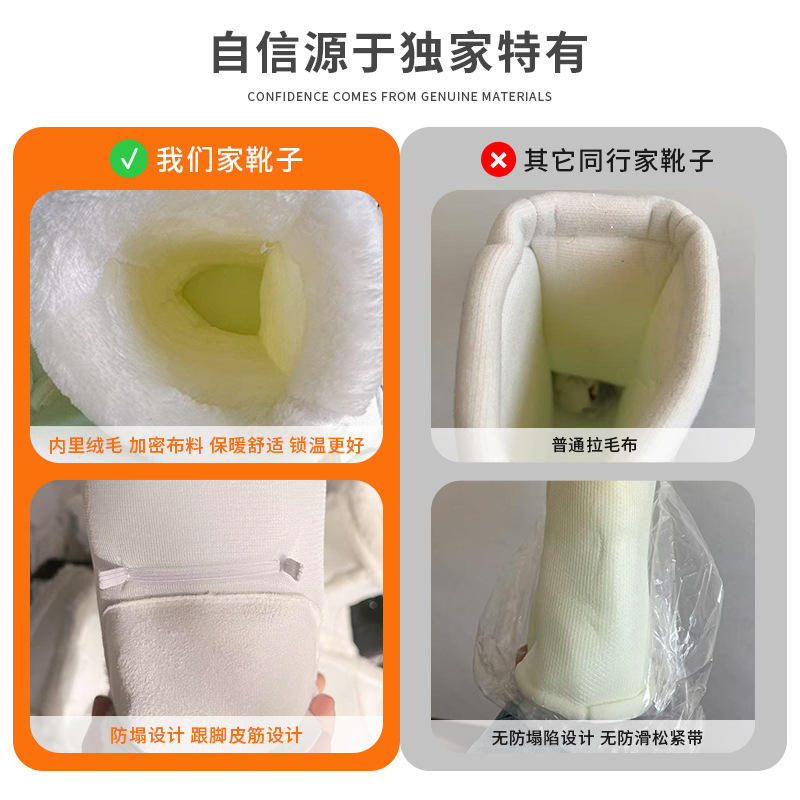 自信源于独家特有

CONFIDENCE COMES FROM GENUINE MATERIALS

我们家靴子

内里绒毛 加密布料 保暖舒适 锁温更好

防塌设计 跟脚皮筋设计

其它同行家靴子

普通拉毛布

无防塌陷设计 无防滑松紧带