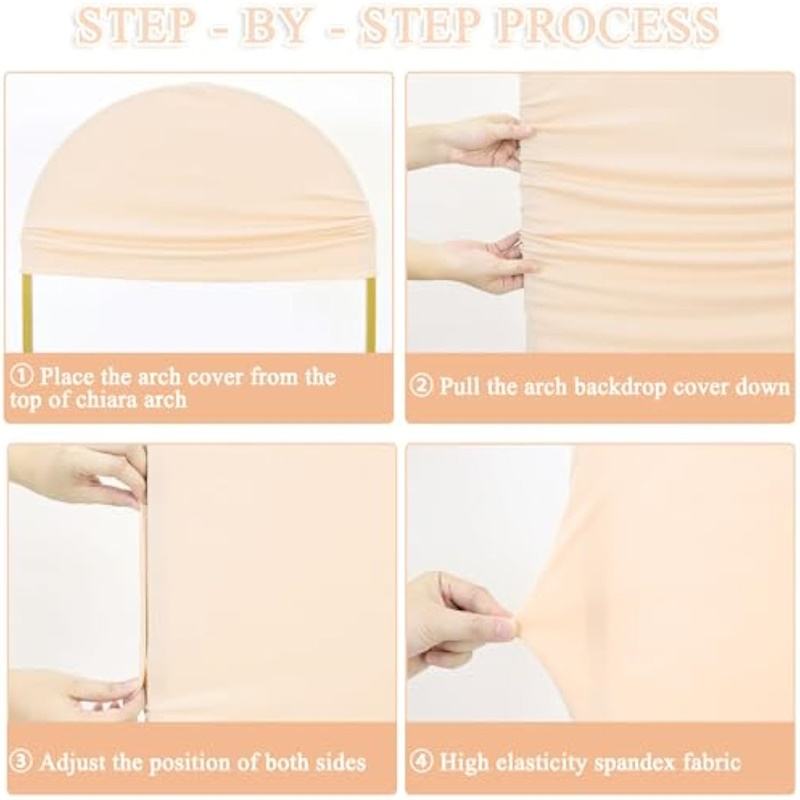 STEP - BY - STEP PROCESS

① Place the arch cover from the top of chiara arch

② Pull the arch backdrop cover down

③ Adjust the position of both sides

④ High elasticity spandex fabric