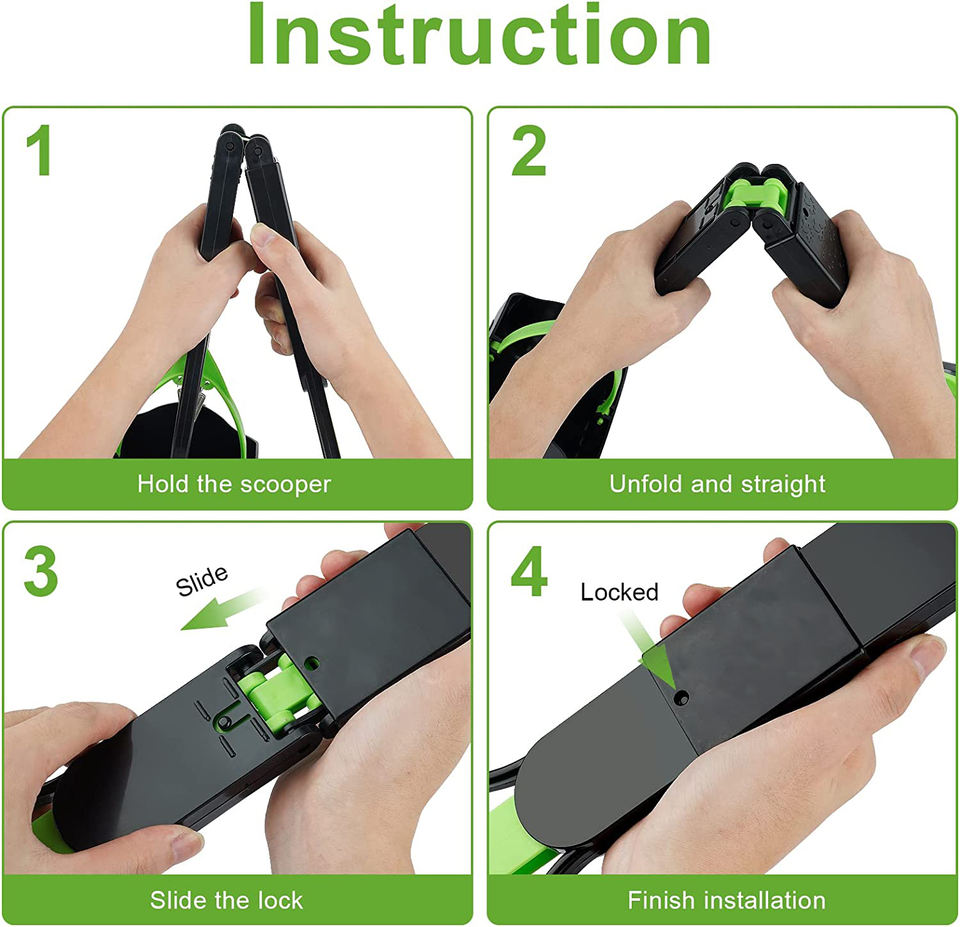 Instruction

1

Hold the scooper

2

Unfold and straight

3

Slide

Slide the lock

4

Locked

Finish installation