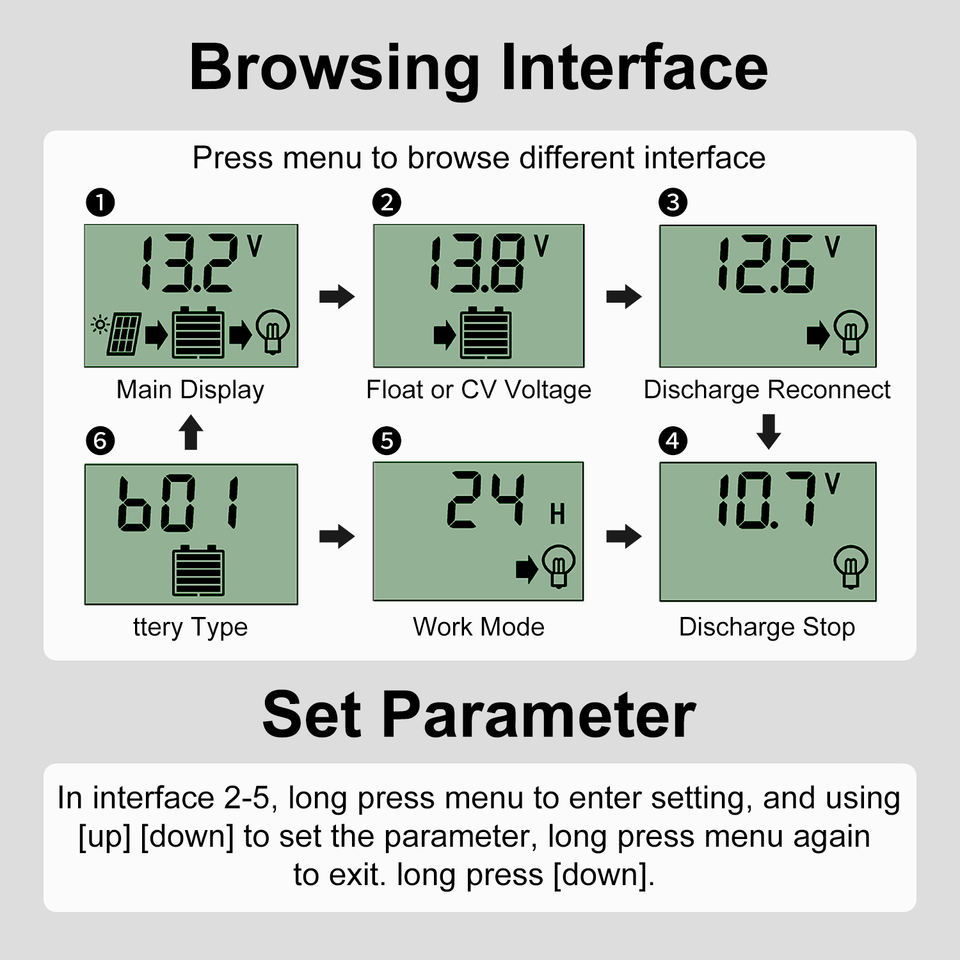 Browsing Interface

Press menu to browse different interface

❶
13.2 V
Main Display

❷
13.8 V
Float or CV Voltage

❸
12.6 V
Discharge Reconnect

❻
b01
ttery Type

❺
24 H
Work Mode

❹
10.7 V
Discharge Stop

Set Parameter

In interface 2-5, long press menu to enter setting, and using [up] [down] to set the parameter, long press menu again to exit. long press [down].