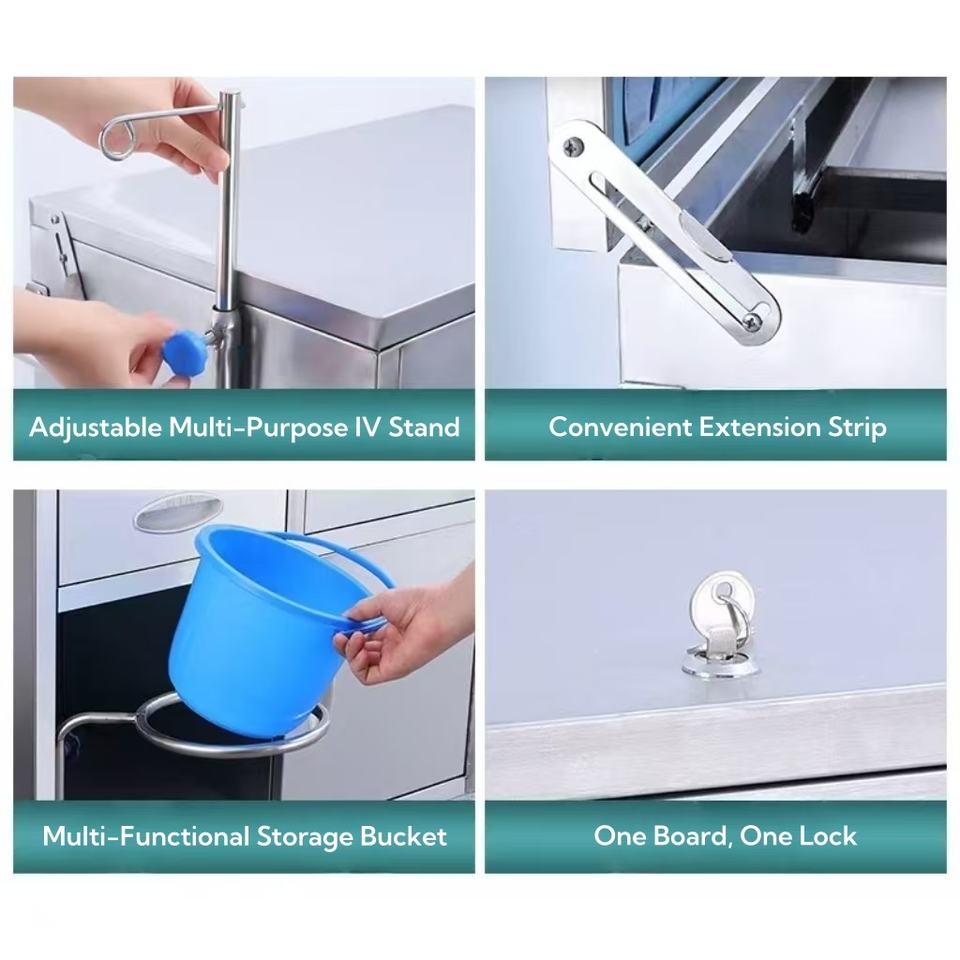 Adjustable Multi-Purpose IV Stand

Convenient Extension Strip

Multi-Functional Storage Bucket

One Board, One Lock