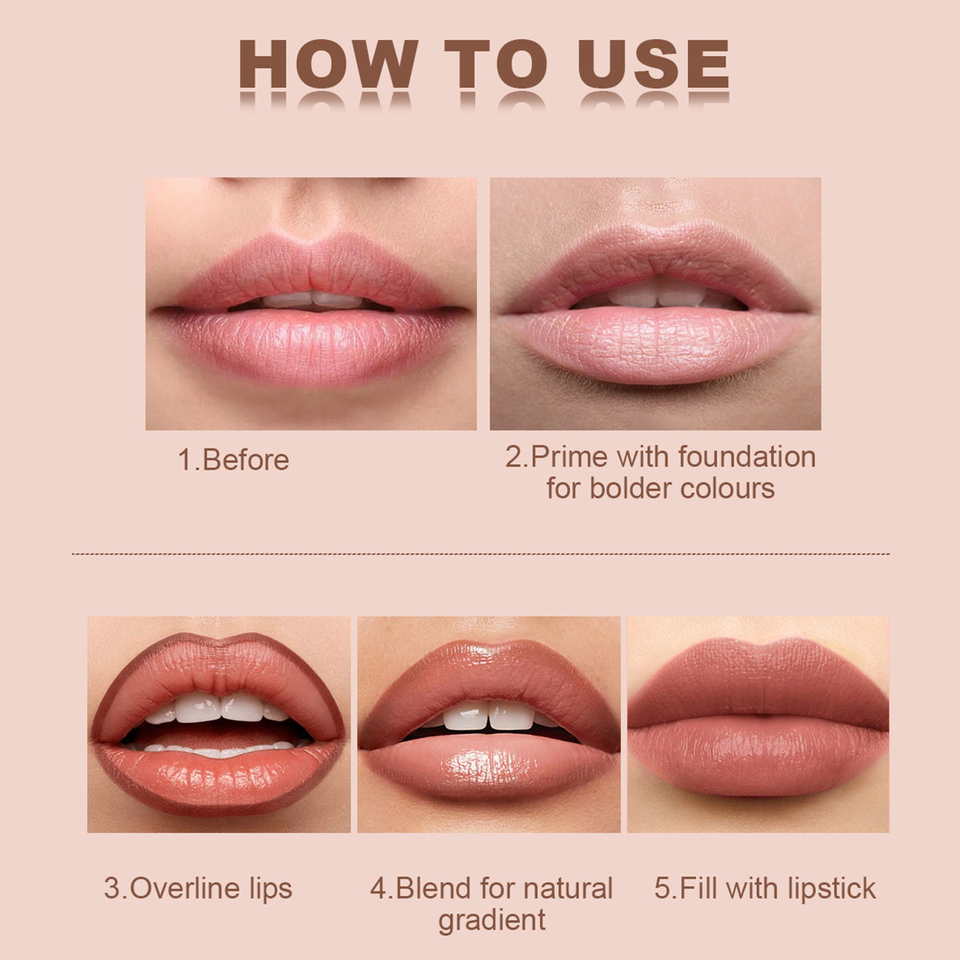 HOW TO USE

1.Before

2.Prime with foundation for bolder colours

3.Overline lips

4.Blend for natural gradient

5.Fill with lipstick