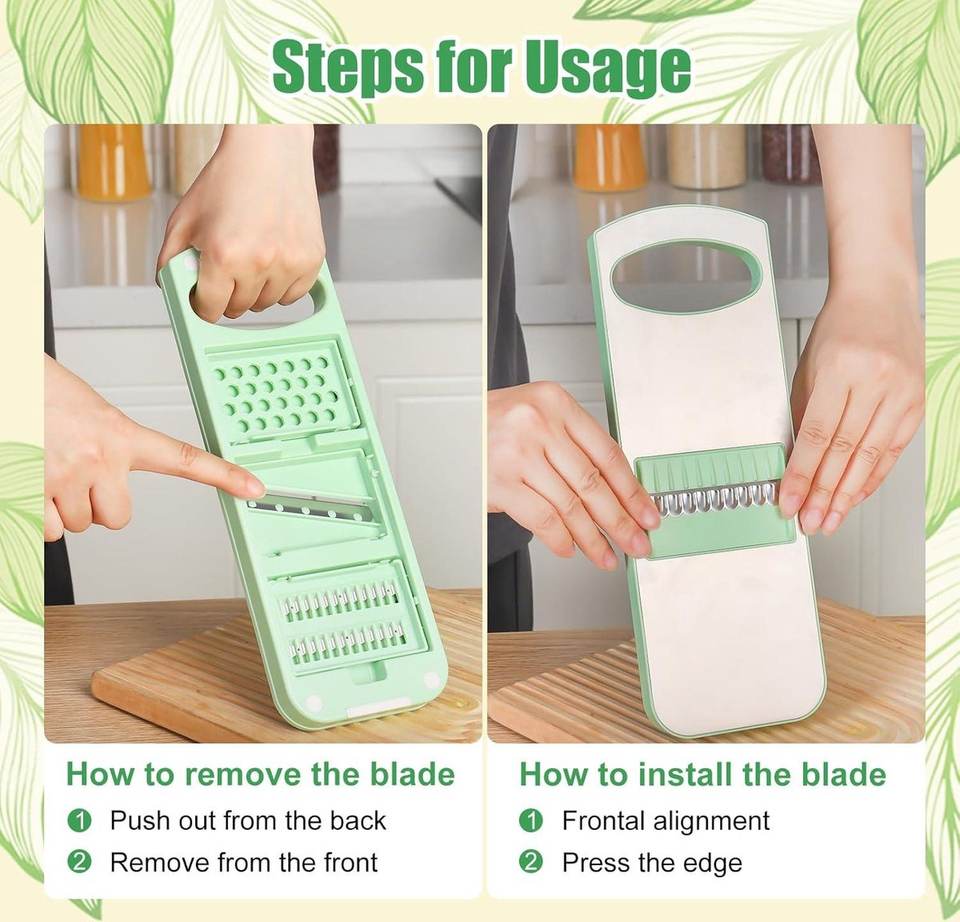 Steps for Usage

How to remove the blade
1 Push out from the back
2 Remove from the front

How to install the blade
1 Frontal alignment
2 Press the edge