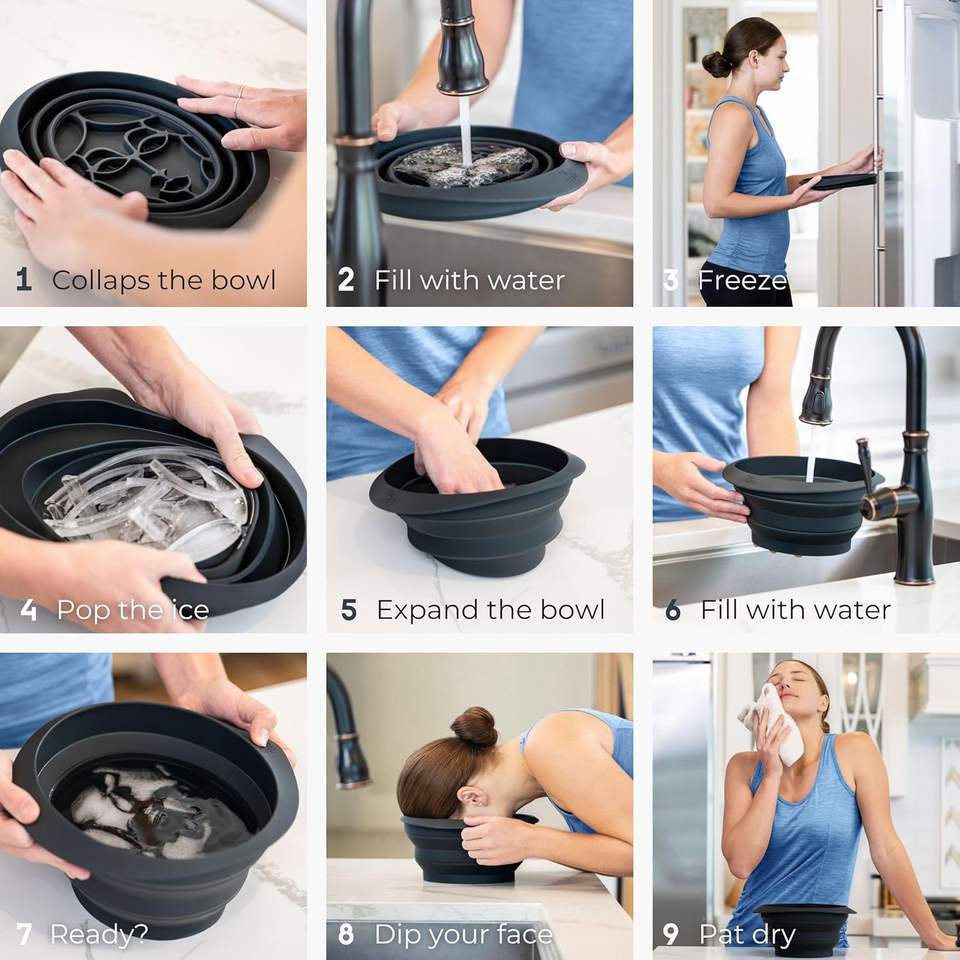 1 Collaps the bowl

2 Fill with water

3 Freeze

4 Pop the ice

5 Expand the bowl

6 Fill with water

7 Ready?

8 Dip your face

9 Pat dry