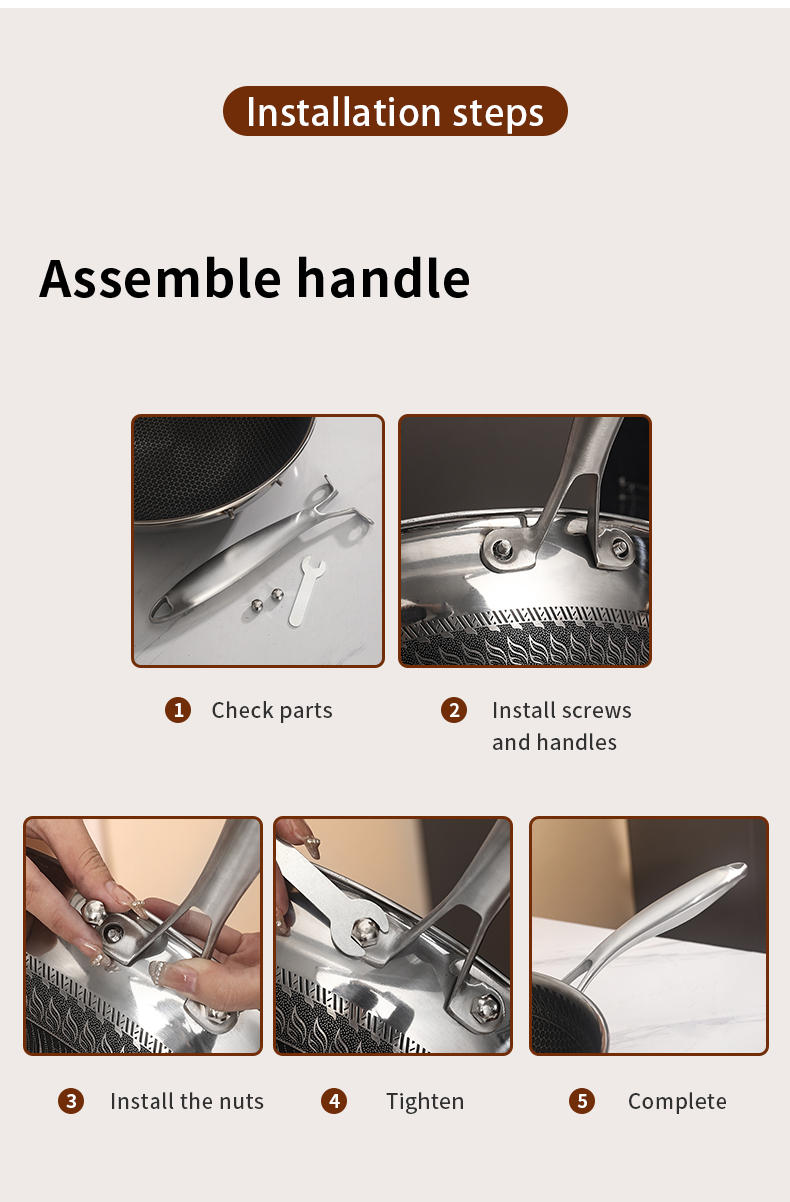 Installation steps

Assemble handle

1 Check parts

2 Install screws and handles

3 Install the nuts

4 Tighten

5 Complete