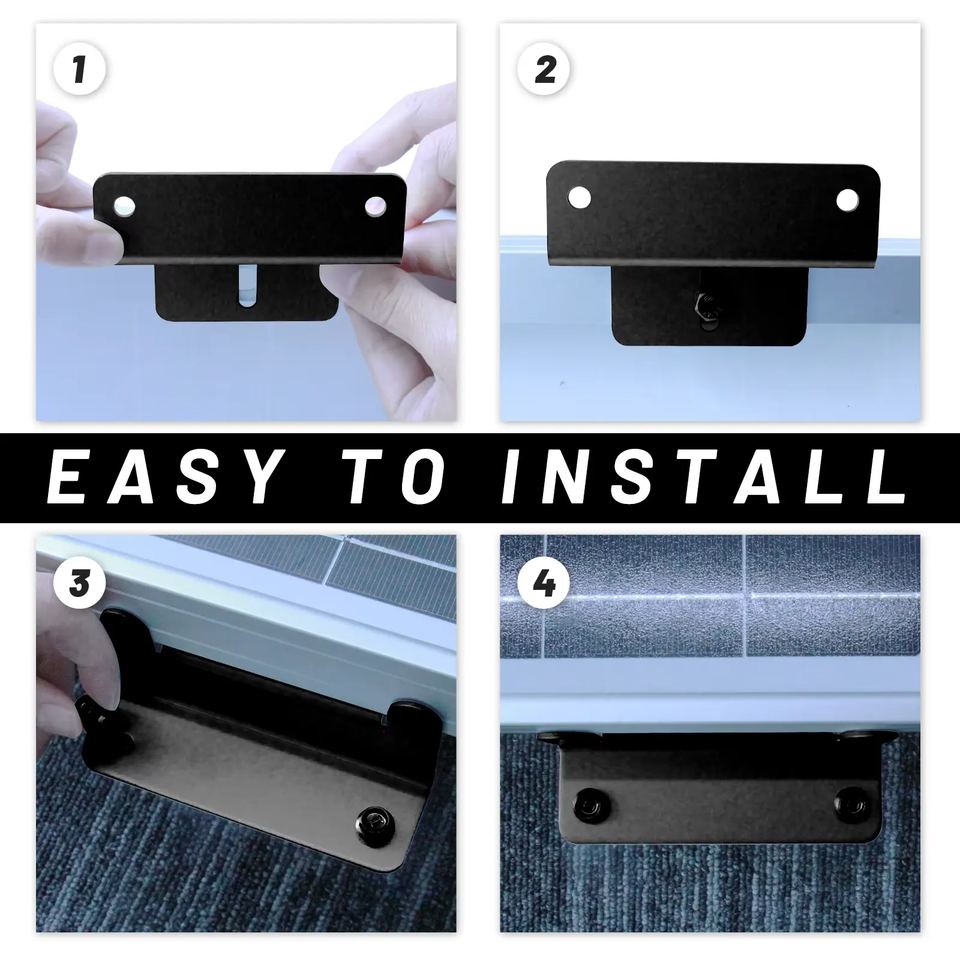 1

2

EASY TO INSTALL

3

4