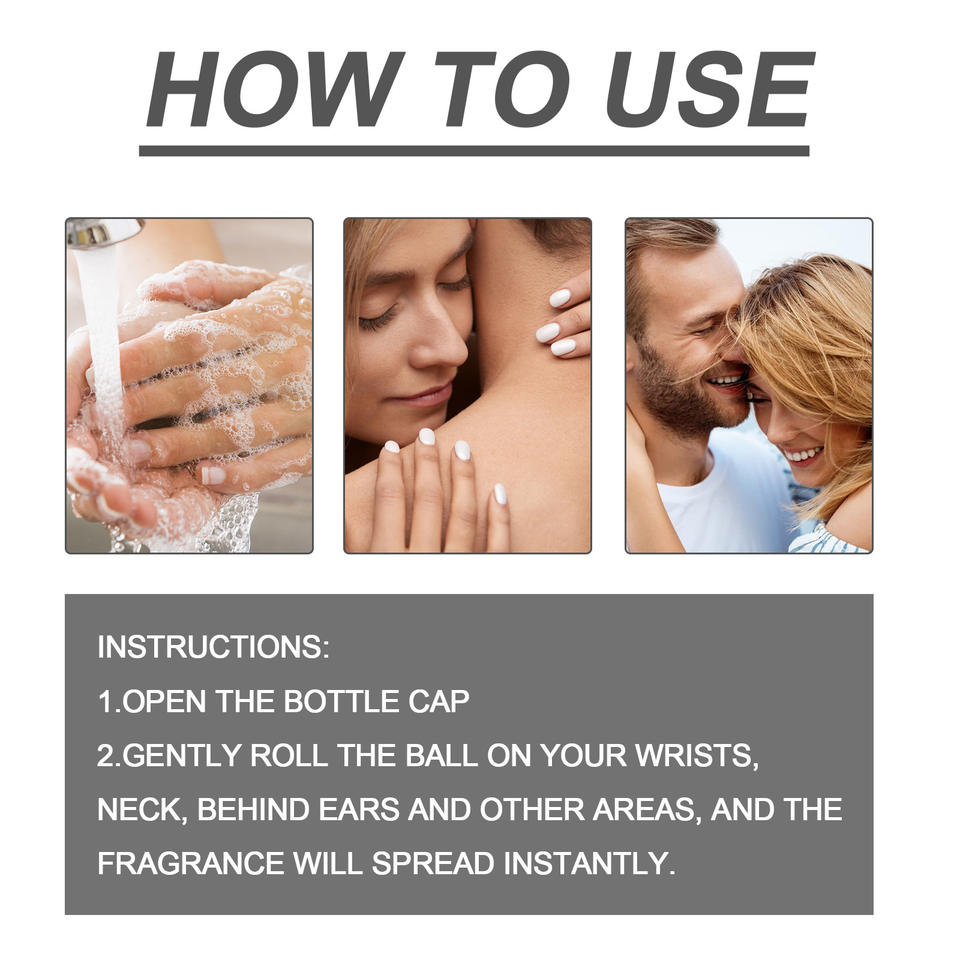 HOW TO USE

INSTRUCTIONS:
1.OPEN THE BOTTLE CAP
2.GENTLY ROLL THE BALL ON YOUR WRISTS, NECK, BEHIND EARS AND OTHER AREAS, AND THE FRAGRANCE WILL SPREAD INSTANTLY.