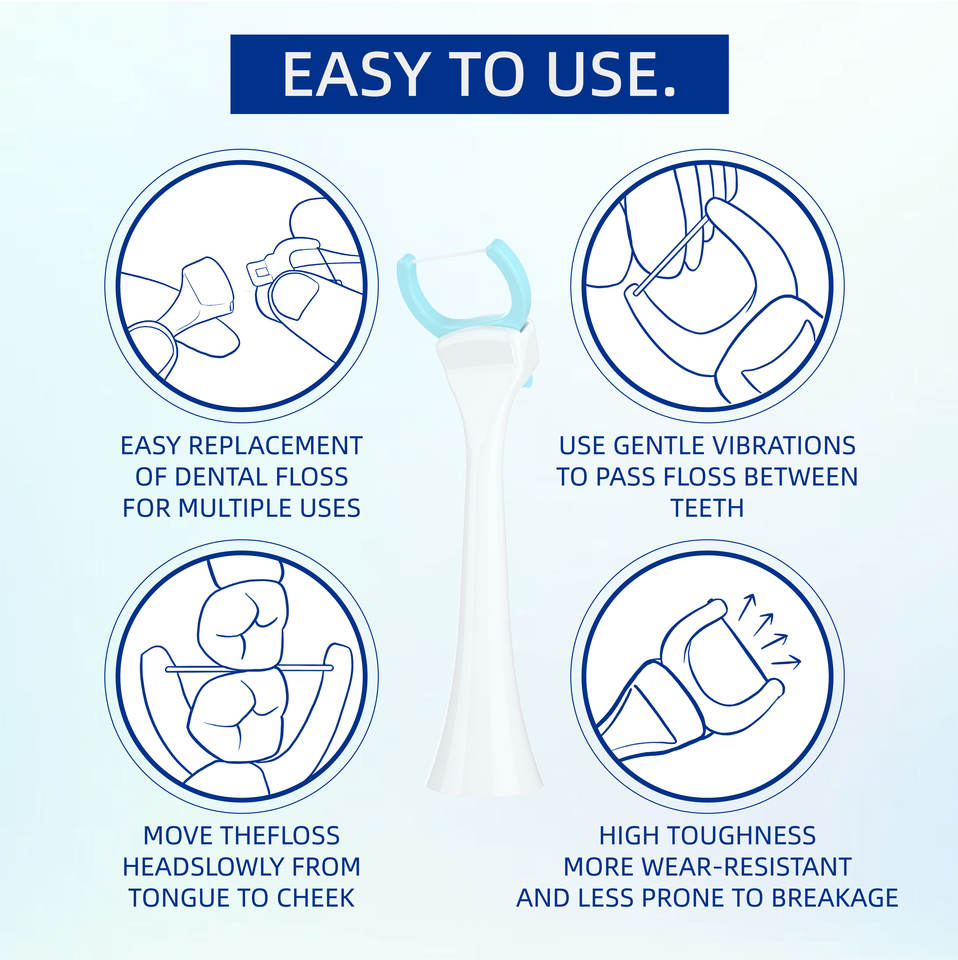 EASY TO USE.

EASY REPLACEMENT OF DENTAL FLOSS FOR MULTIPLE USES

USE GENTLE VIBRATIONS TO PASS FLOSS BETWEEN TEETH

MOVE THEFLOSS HEADSLOWLY FROM TONGUE TO CHEEK

HIGH TOUGHNESS MORE WEAR-RESISTANT AND LESS PRONE TO BREAKAGE