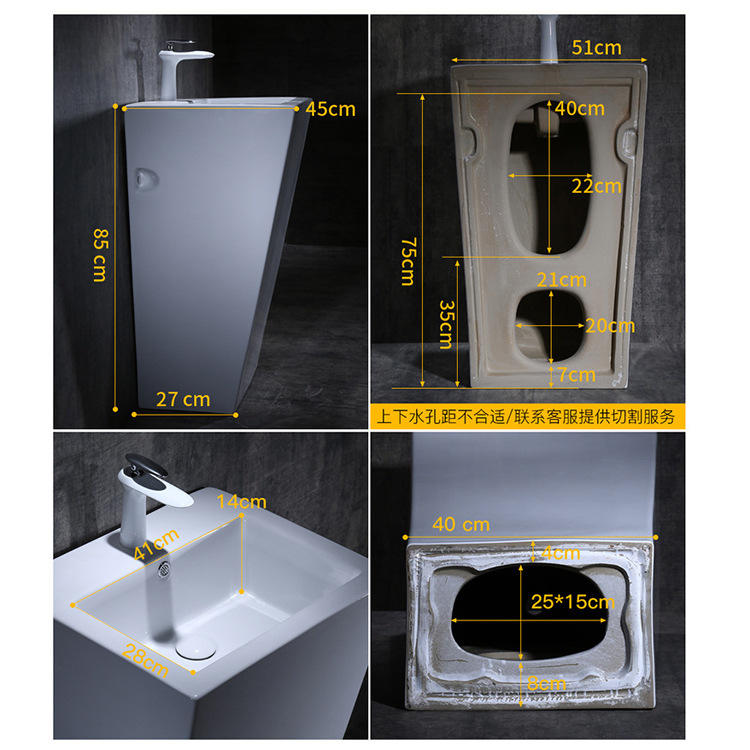 45cm
85 cm
27 cm

51cm
40cm
22cm
75cm
21cm
35cm
20cm
7cm
上下水孔距不合适/联系客服提供切割服务

14cm
41cm
28cm

40 cm
4cm
25*15cm
8cm