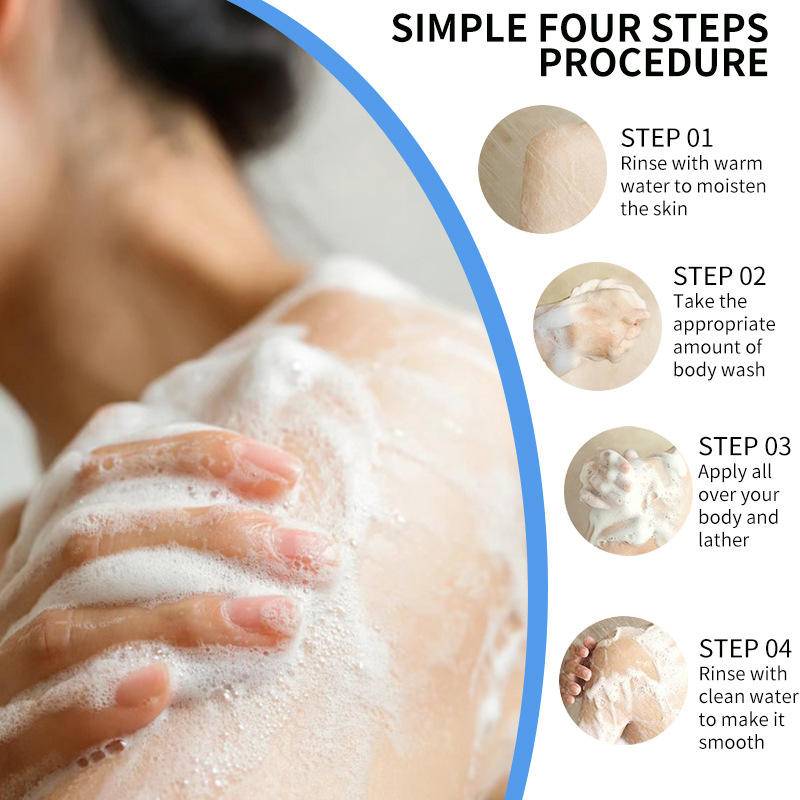 SIMPLE FOUR STEPS PROCEDURE

STEP 01
Rinse with warm water to moisten the skin

STEP 02
Take the appropriate amount of body wash

STEP 03
Apply all over your body and lather

STEP 04
Rinse with clean water to make it smooth