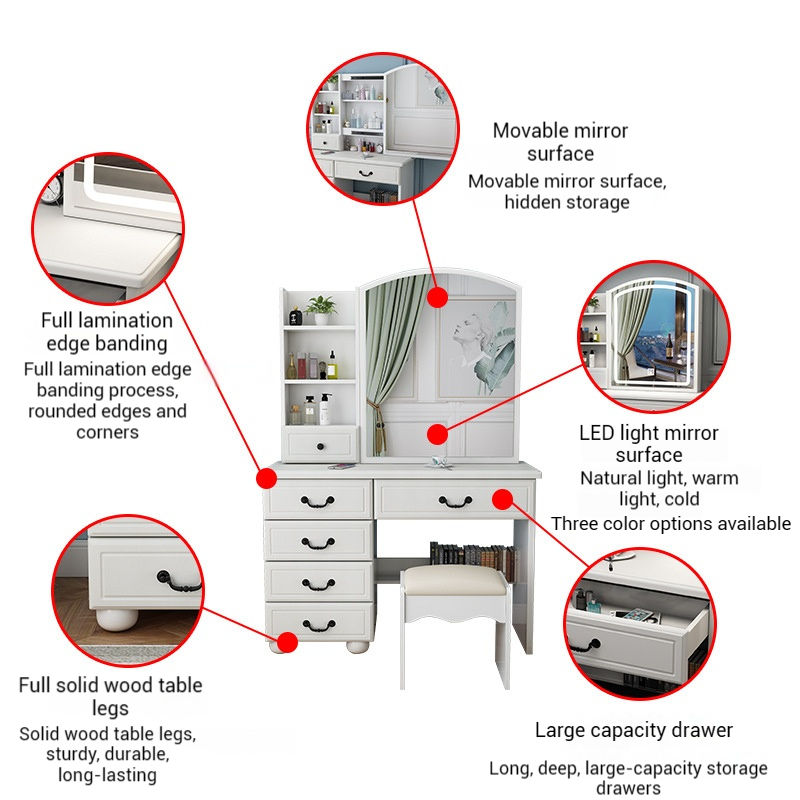 Movable mirror surface
Movable mirror surface, hidden storage

Full lamination edge banding
Full lamination edge banding process, rounded edges and corners

LED light mirror surface
Natural light, warm light, cold
Three color options available

Full solid wood table legs
Solid wood table legs, sturdy, durable, long-lasting

Large capacity drawer

Long, deep, large-capacity storage drawers