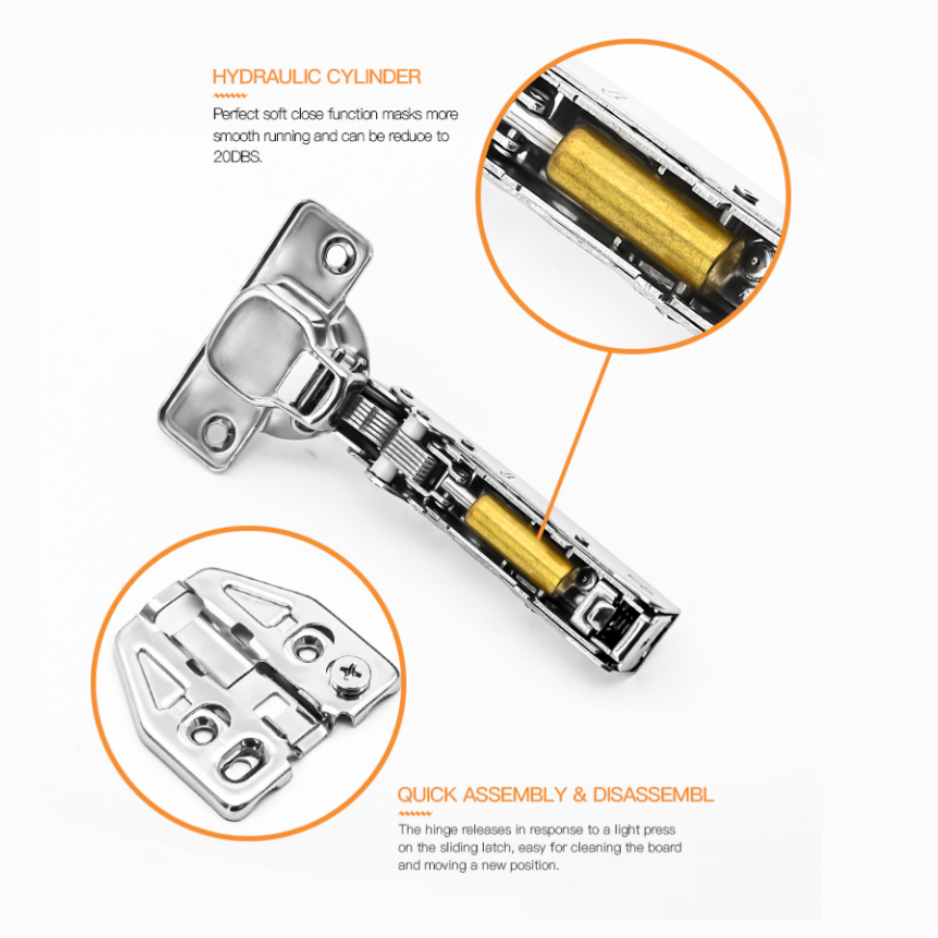 HYDRAULIC CYLINDER

Perfect soft close function masks more smooth running and can be reduce to 20DBS.

QUICK ASSEMBLY & DISASSEMBL

The hinge releases in response to a light press on the sliding latch, easy for cleaning the board and moving a new position.