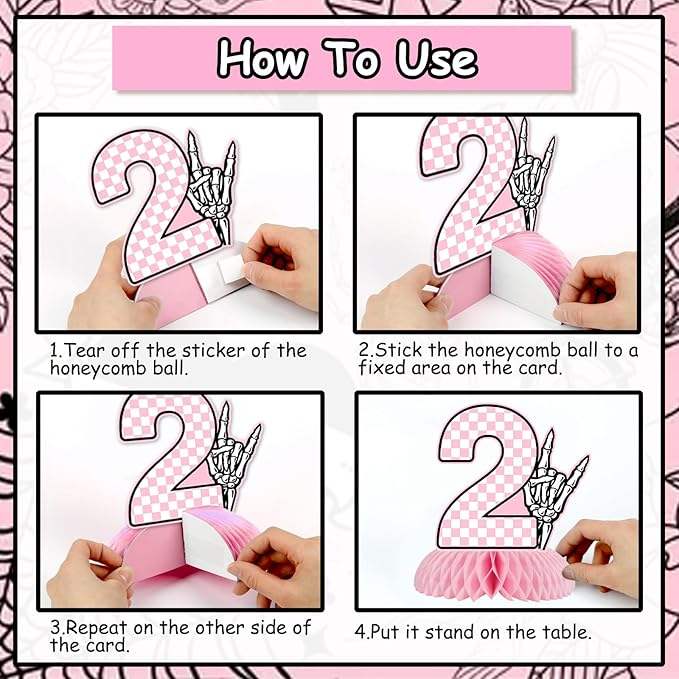 How To Use

2

1.Tear off the sticker of the honeycomb ball.

2

2.Stick the honeycomb ball to a fixed area on the card.

2

3.Repeat on the other side of the card.

2

4.Put it stand on the table.