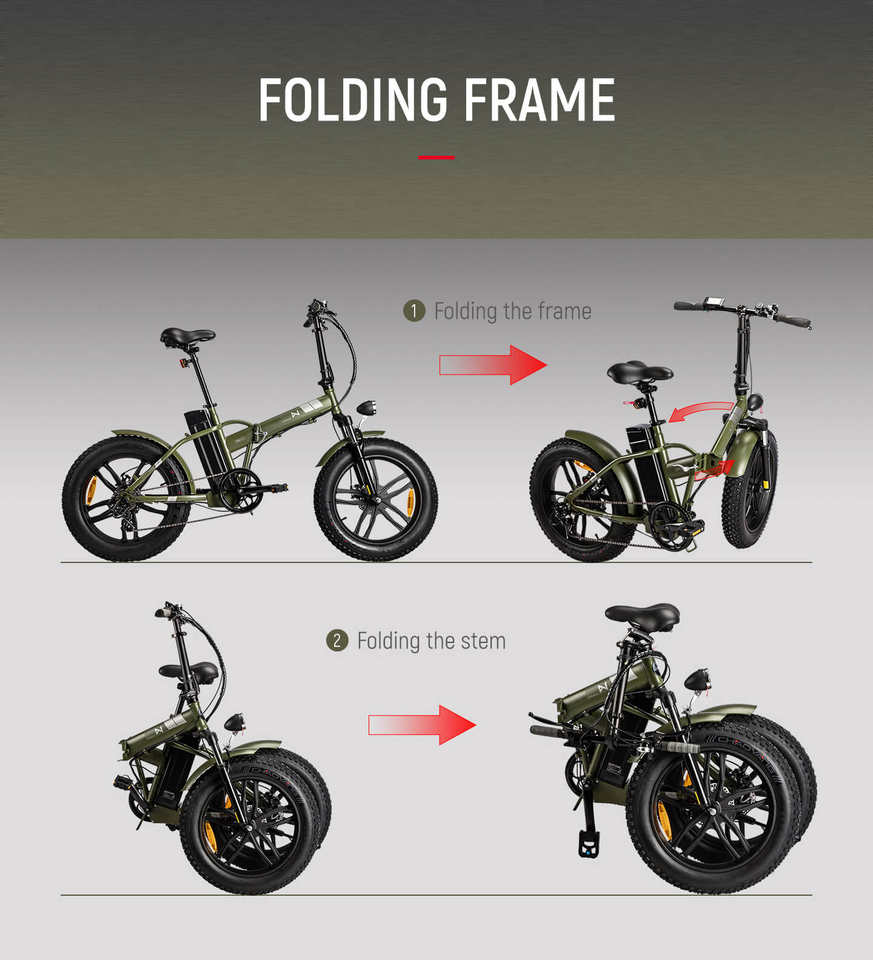 FOLDING FRAME

1 Folding the frame

2 Folding the stem