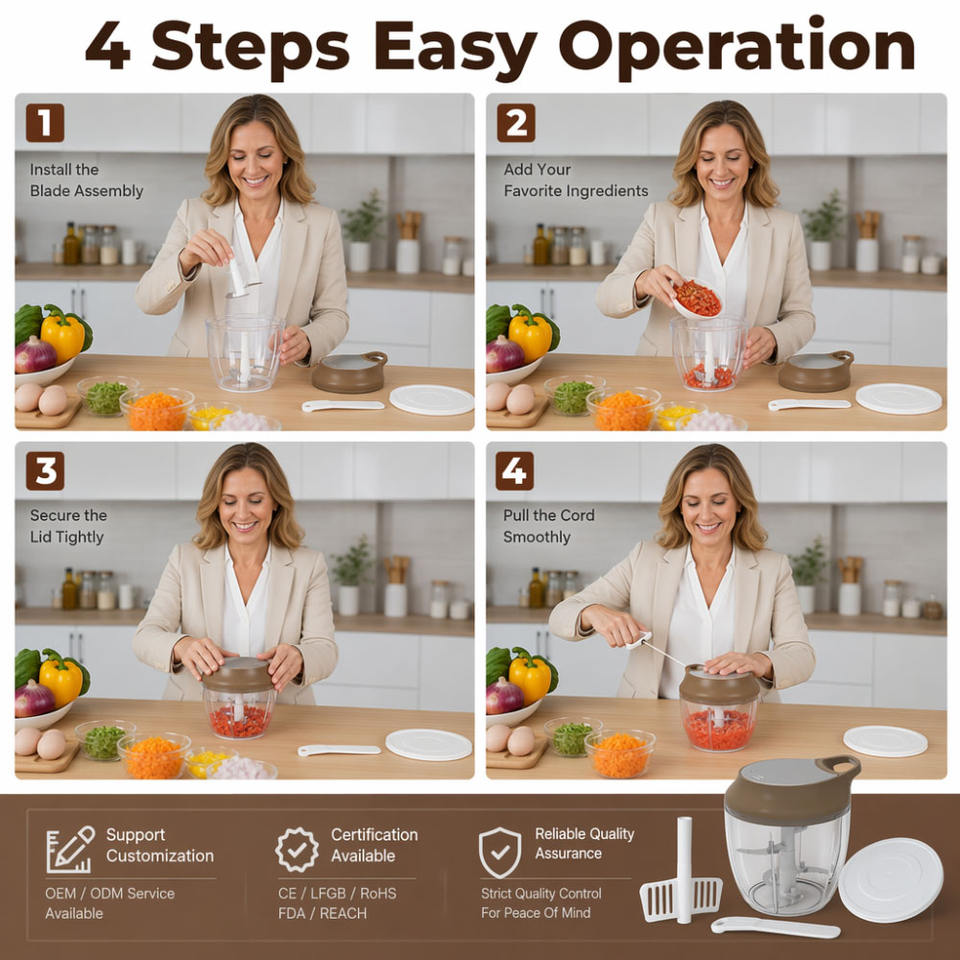 4 Steps Easy Operation

1
Install the Blade Assembly

2
Add Your Favorite Ingredients

3
Secure the Lid Tightly

4
Pull the Cord Smoothly

Support Customization
OEM / ODM Service Available

Certification Available
CE / LFGB / RoHS FDA / REACH

Reliable Quality Assurance
Strict Quality Control For Peace Of Mind