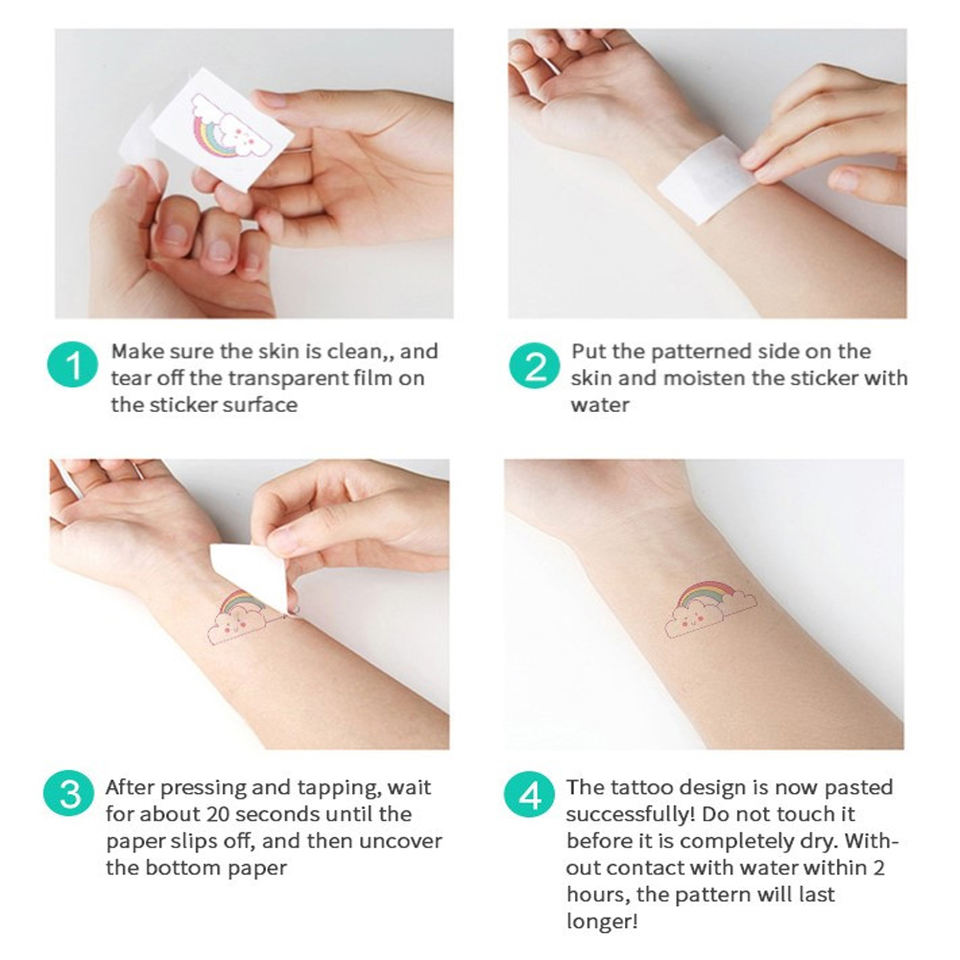 1 Make sure the skin is clean,, and tear off the transparent film on the sticker surface

2 Put the patterned side on the skin and moisten the sticker with water

3 After pressing and tapping, wait for about 20 seconds until the paper slips off, and then uncover the bottom paper

4 The tattoo design is now pasted successfully! Do not touch it before it is completely dry. Without contact with water within 2 hours, the pattern will last longer!