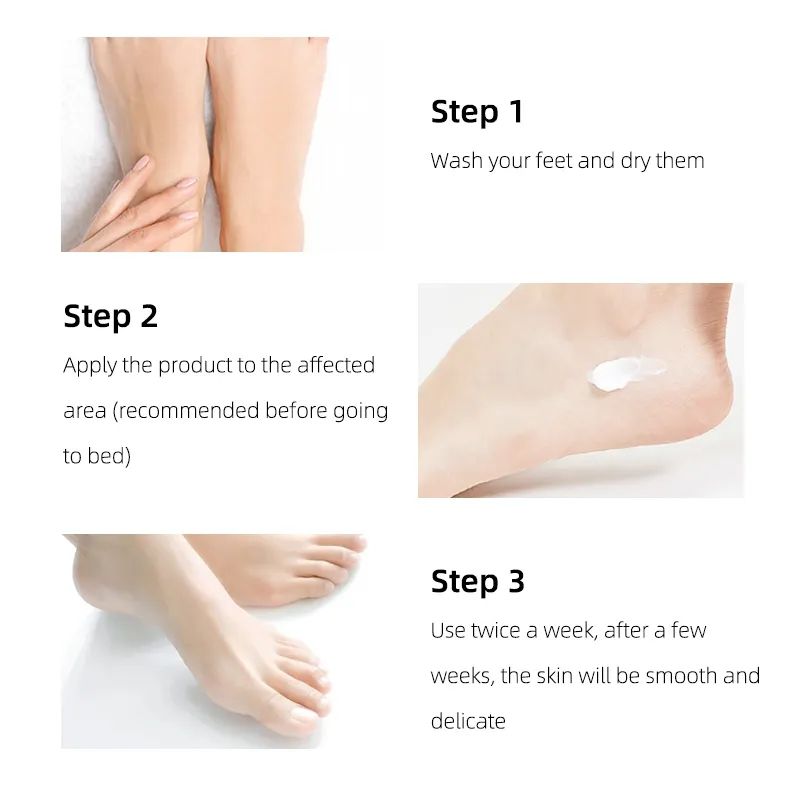 Step 1

Wash your feet and dry them

Step 2

Apply the product to the affected area (recommended before going to bed)

Step 3

Use twice a week, after a few weeks, the skin will be smooth and delicate