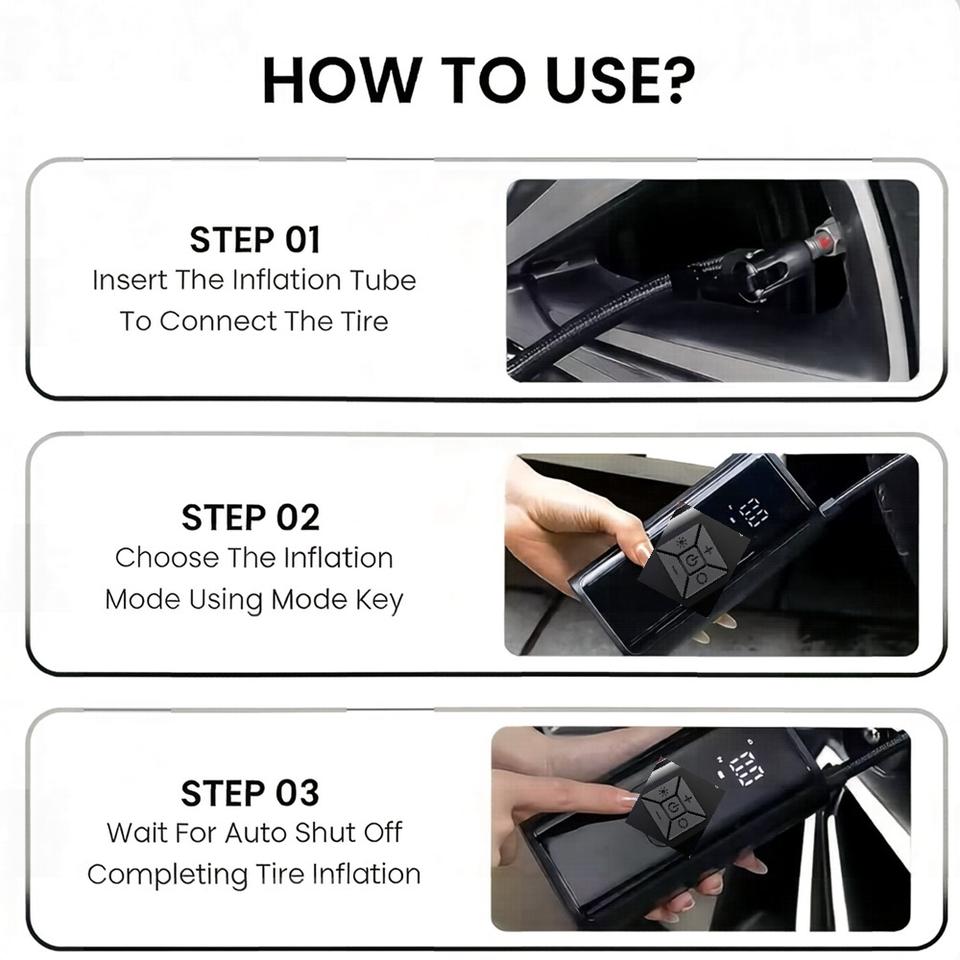 HOW TO USE?

STEP 01
Insert The Inflation Tube To Connect The Tire

STEP 02
Choose The Inflation Mode Using Mode Key

STEP 03
Wait For Auto Shut Off Completing Tire Inflation