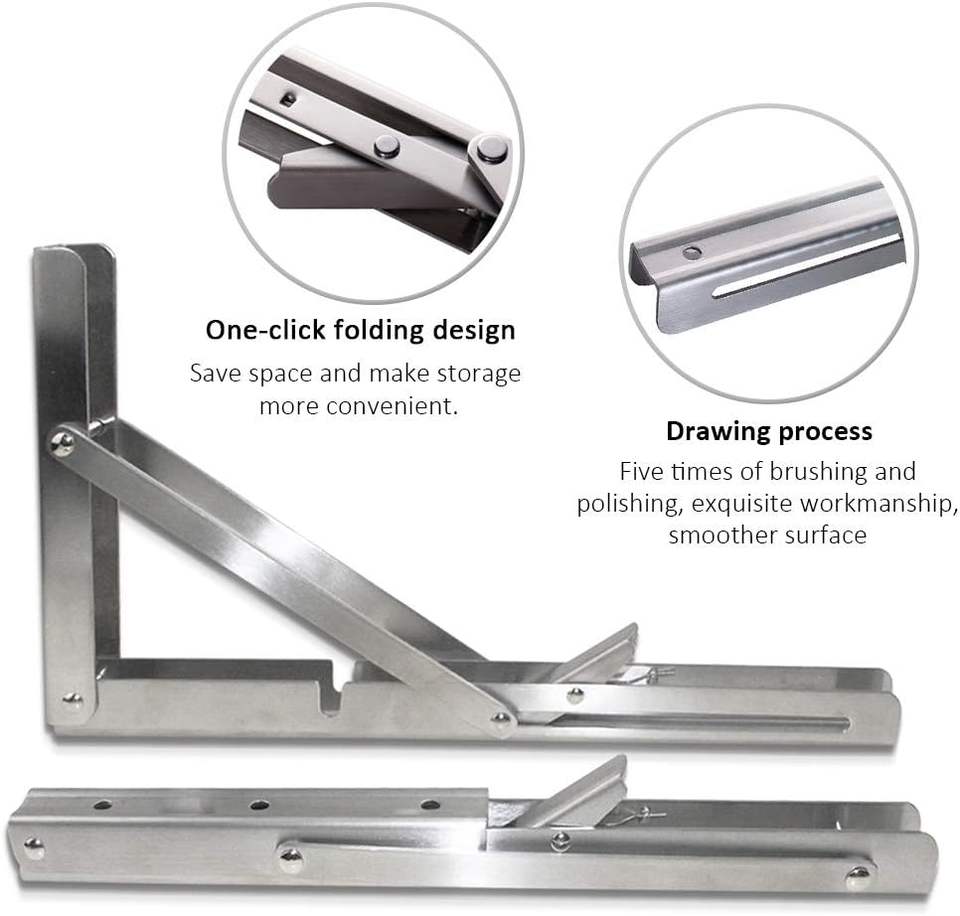 One-click folding design
Save space and make storage more convenient.

Drawing process
Five times of brushing and polishing, exquisite workmanship, smoother surface