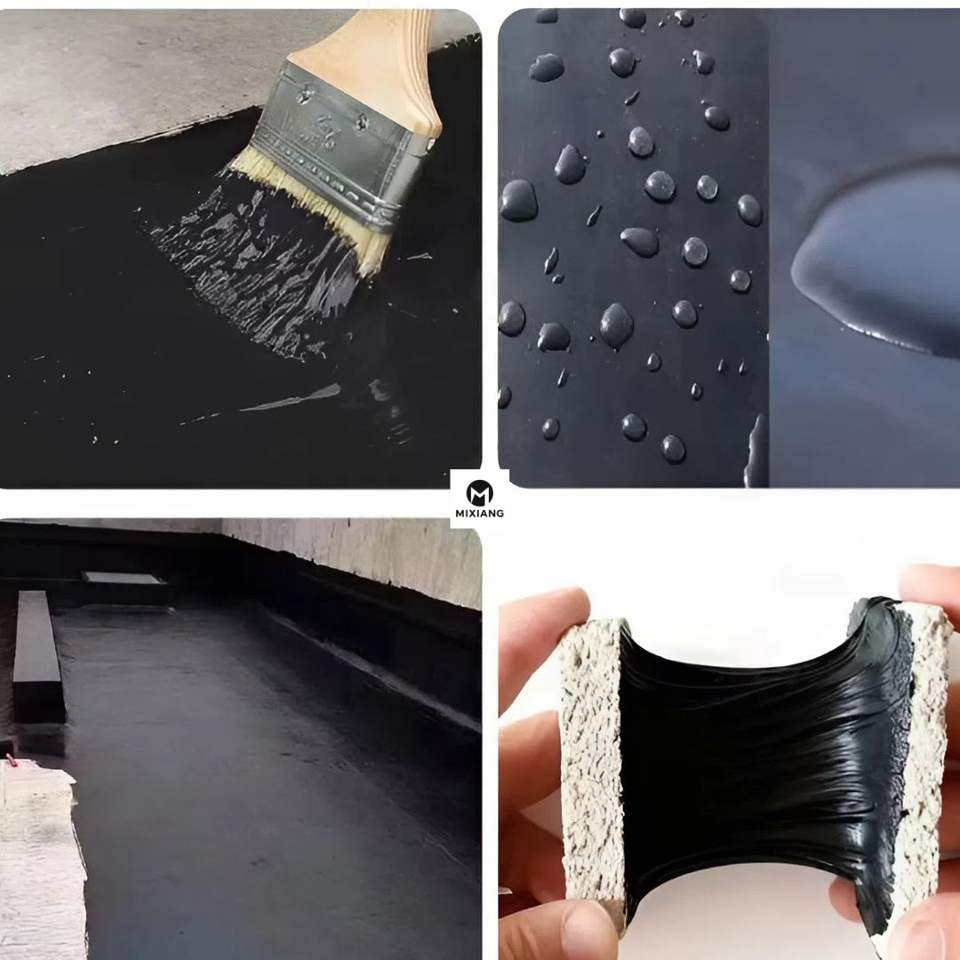 MIXIANG