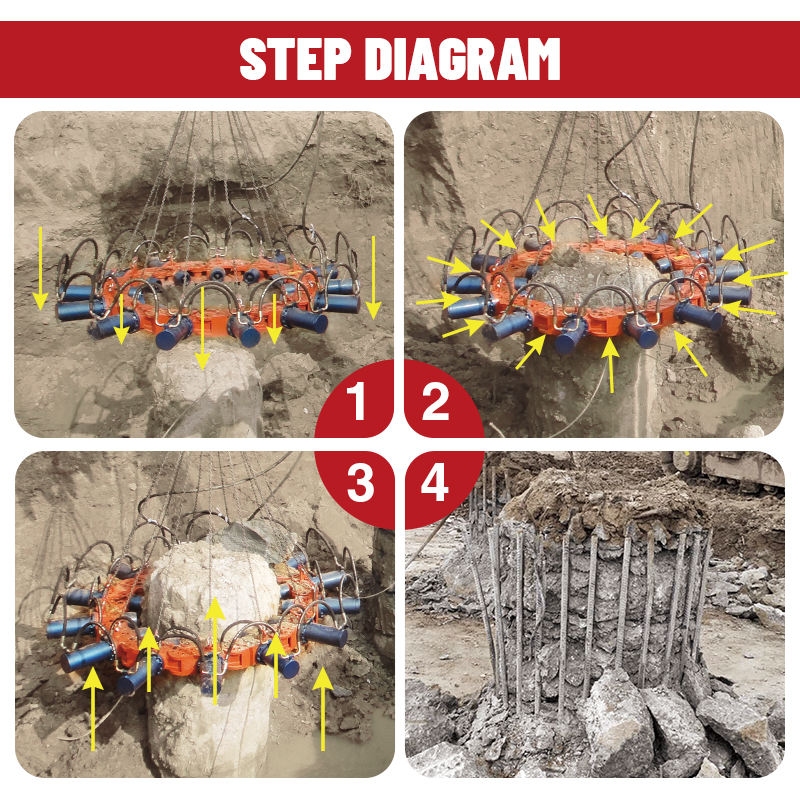 STEP DIAGRAM

1

2

3

4