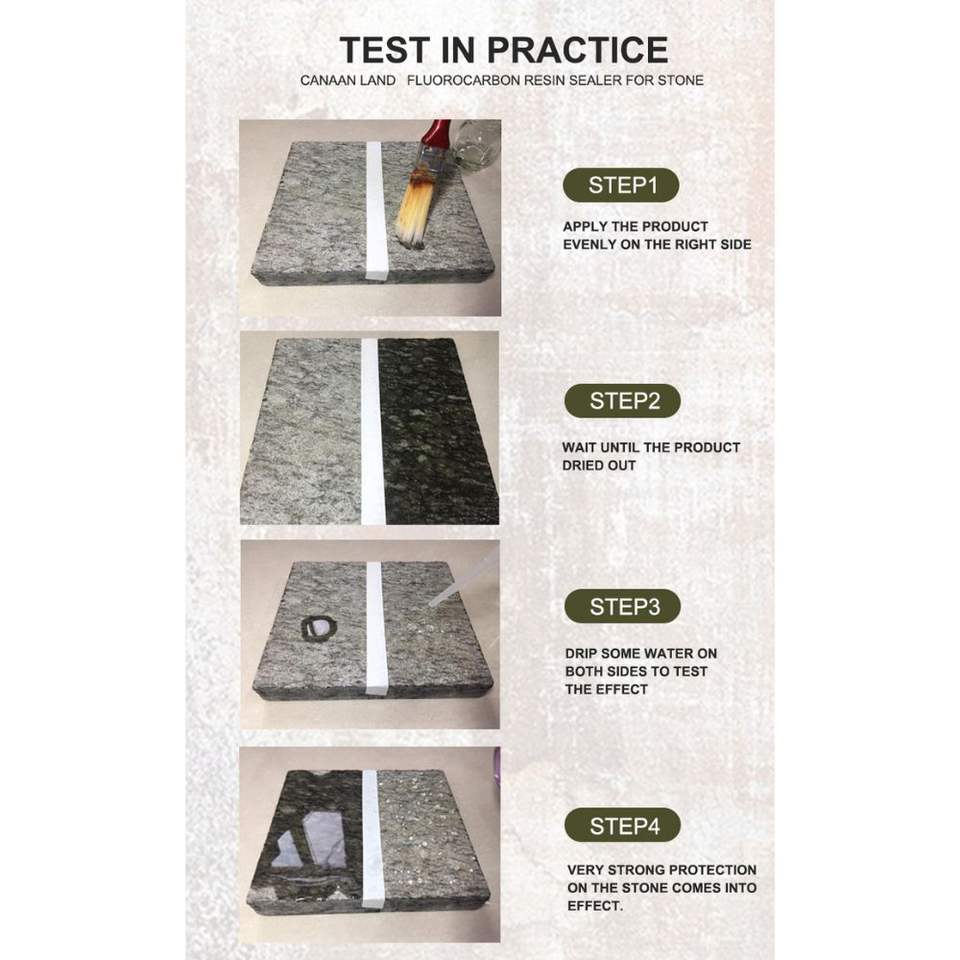 TEST IN PRACTICE

CANAAN LAND FLUOROCARBON RESIN SEALER FOR STONE

STEP1

APPLY THE PRODUCT EVENLY ON THE RIGHT SIDE

STEP2

WAIT UNTIL THE PRODUCT DRIED OUT

STEP3

DRIP SOME WATER ON BOTH SIDES TO TEST THE EFFECT

STEP4

VERY STRONG PROTECTION ON THE STONE COMES INTO EFFECT.